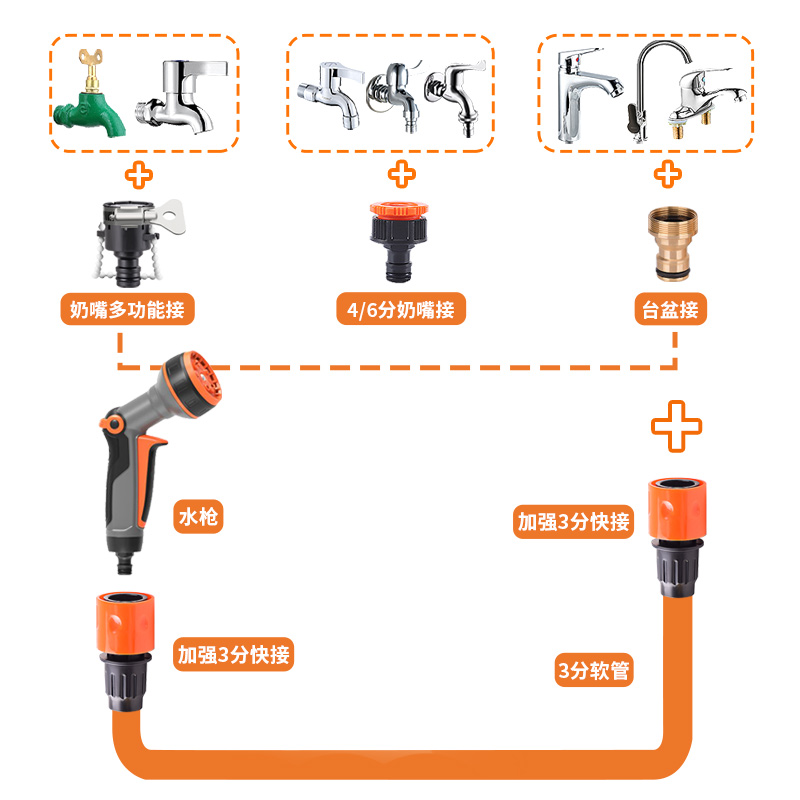 奶嘴多功能接

4/6分奶嘴接

台盆接

水枪

加强3分快接

加强3分快接

3分软管