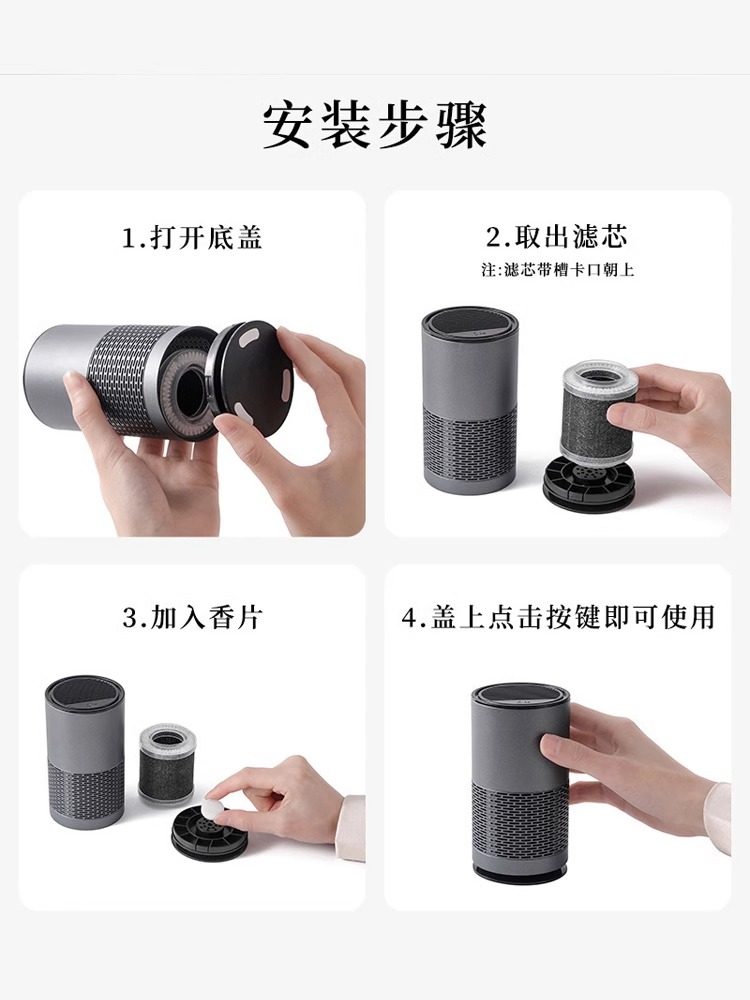 安装步骤

1.打开底盖

2.取出滤芯
注:滤芯带槽卡口朝上

3.加入香片

4.盖上点击按键即可使用