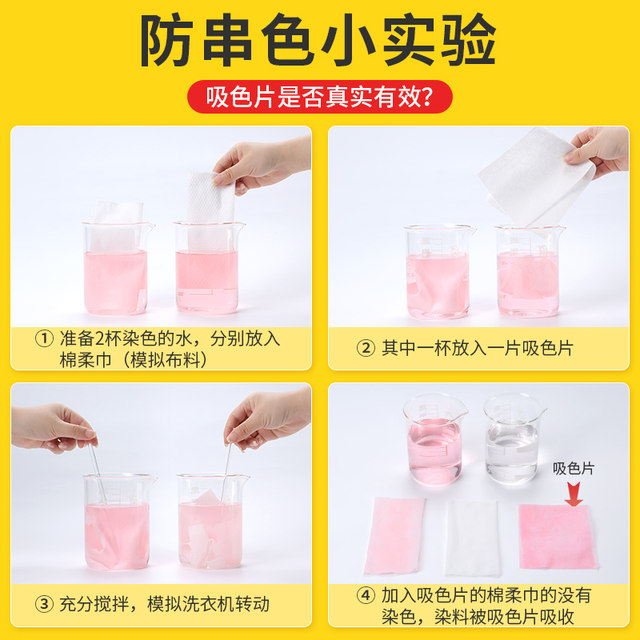 防串色小实验

吸色片是否真实有效?

① 准备2杯染色的水，分别放入棉柔巾（模拟布料）

② 其中一杯放入一片吸色片

③ 充分搅拌，模拟洗衣机转动

吸色片

④ 加入吸色片的棉柔巾的没有染色，染料被吸色片吸收