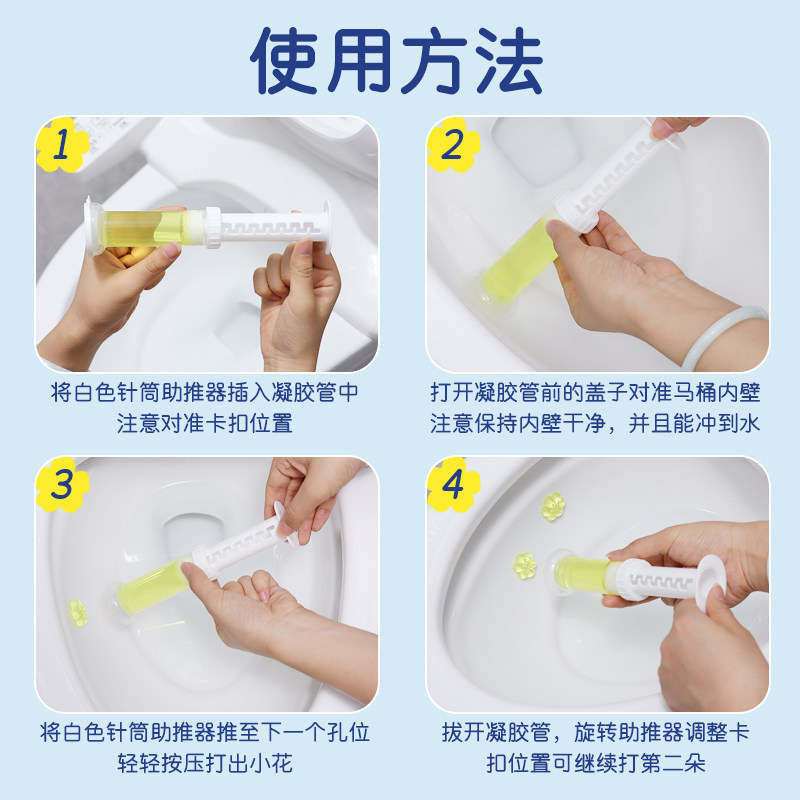 使用方法

1

将白色针筒助推器插入凝胶管中
注意对准卡扣位置

2

打开凝胶管前的盖子对准马桶内壁
注意保持内壁干净，并且能冲到水

3

将白色针筒助推器推至下一个孔位
轻轻按压打出小花

4

拔开凝胶管，旋转助推器调整卡
扣位置可继续打第二朵