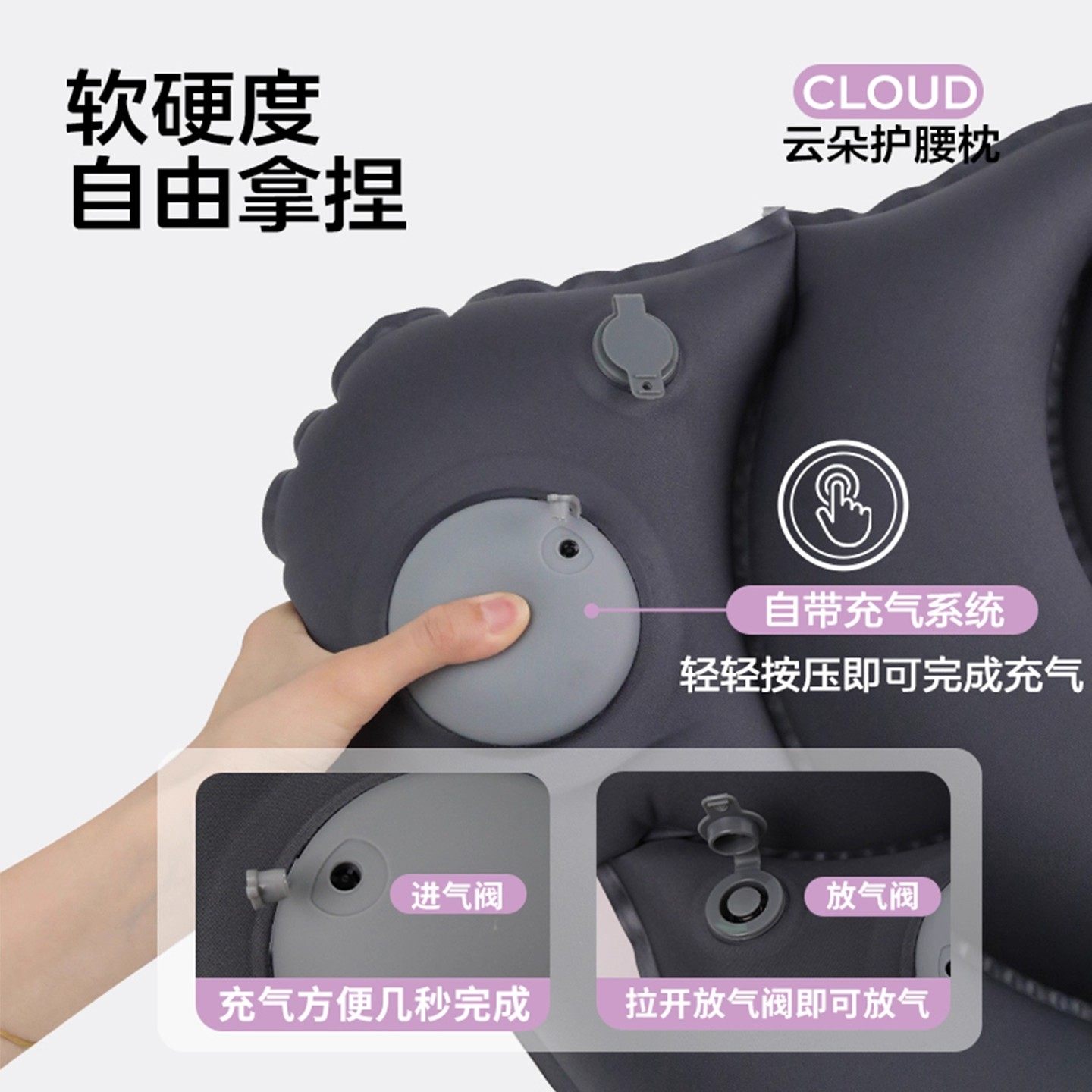 软硬度
自由拿捏

CLOUD
云朵护腰枕

自带充气系统
轻轻按压即可完成充气

进气阀
充气方便几秒完成

放气阀
拉开放气阀即可放气