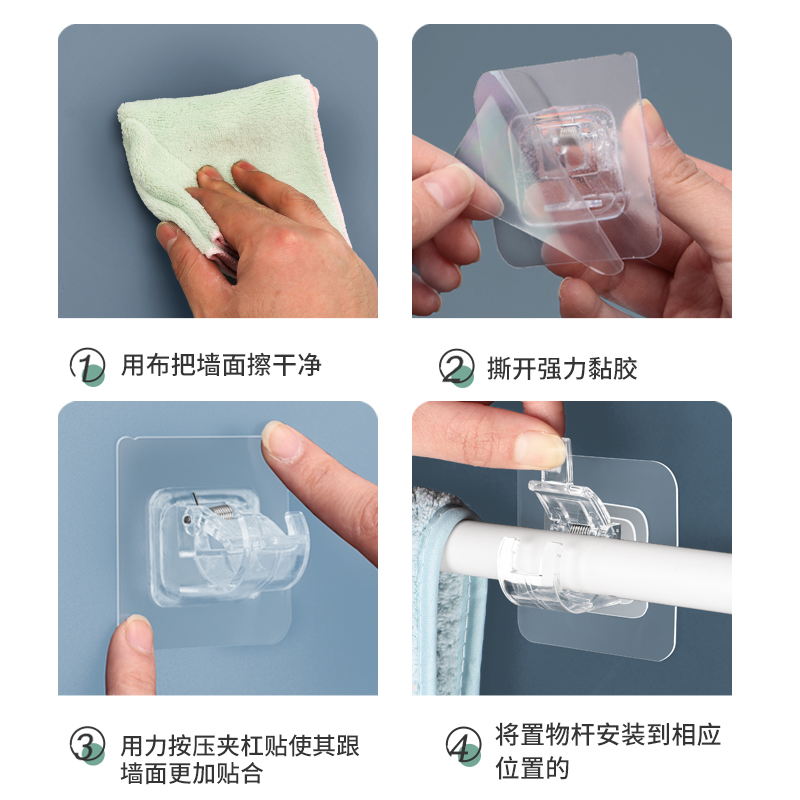 1 用布把墙面擦干净

2 撕开强力黏胶

3 用力按压夹杠贴使其跟墙面更加贴合

4 将置物杆安装到相应位置的