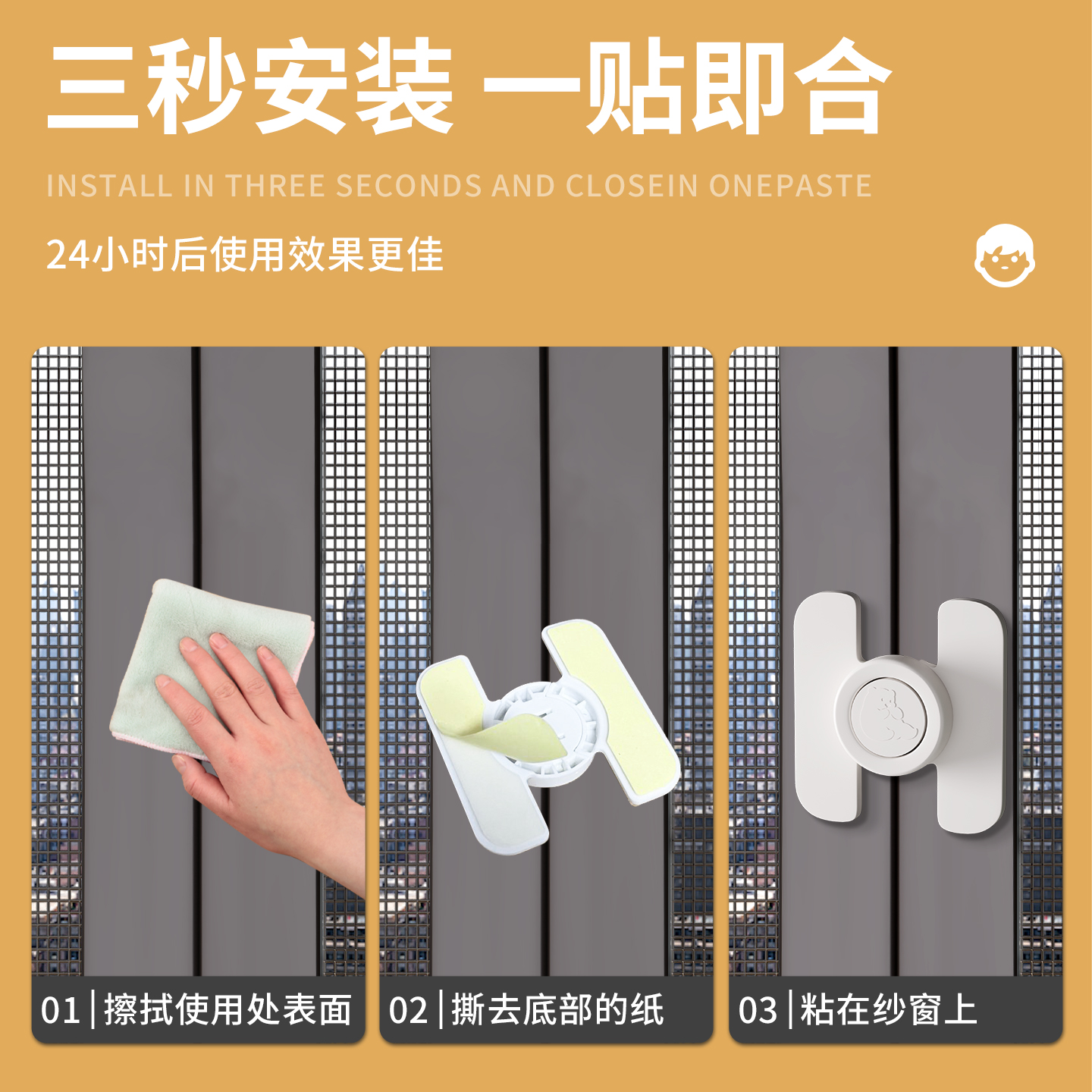 三秒安装 一贴即合

INSTALL IN THREE SECONDS AND CLOSEIN ONEPASTE

24小时后使用效果更佳

01 | 擦拭使用处表面

02 | 撕去底部的纸

03 | 粘在纱窗上