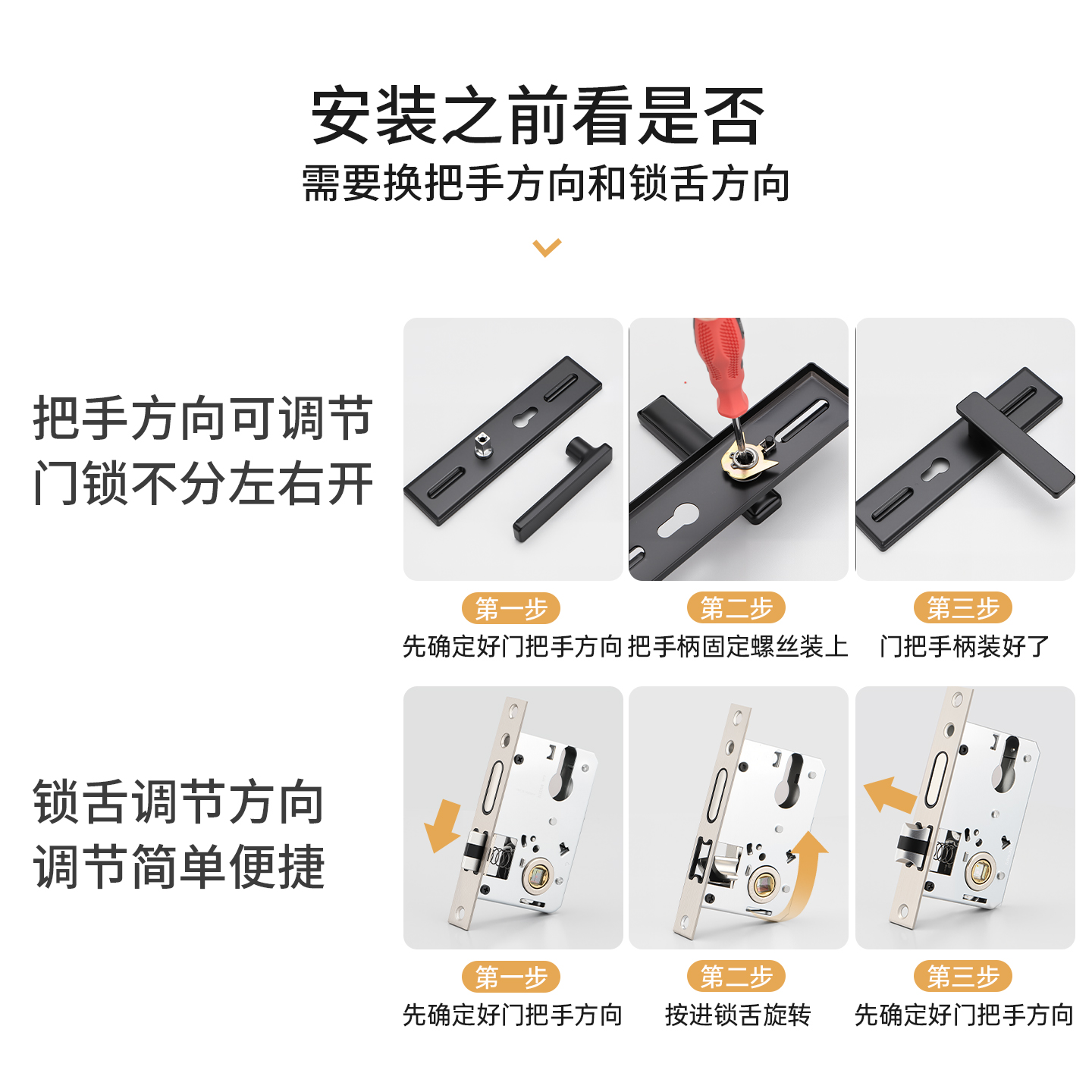 安装之前看是否

需要换把手方向和锁舌方向

把手方向可调节
门锁不分左右开

第一步
先确定好门把手方向

第二步
把手柄固定螺丝装上

第三步
门把手柄装好了

锁舌调节方向
调节简单便捷

第一步
先确定好门把手方向

第二步
按进锁舌旋转

第三步
先确定好门把手方向