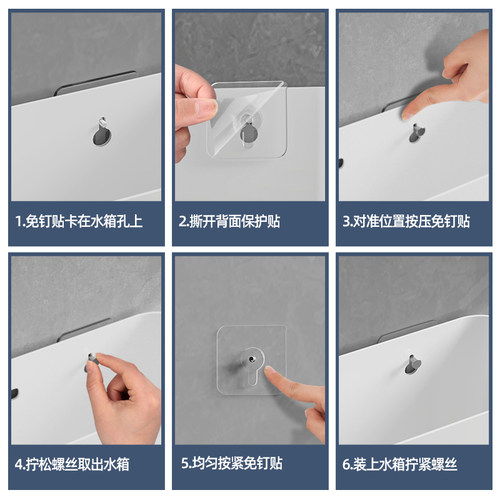 1.免钉贴卡在水箱孔上

2.撕开背面保护贴

3.对准位置按压免钉贴

4.拧松螺丝取出水箱

5.均匀按紧免钉贴

6.装上水箱拧紧螺丝