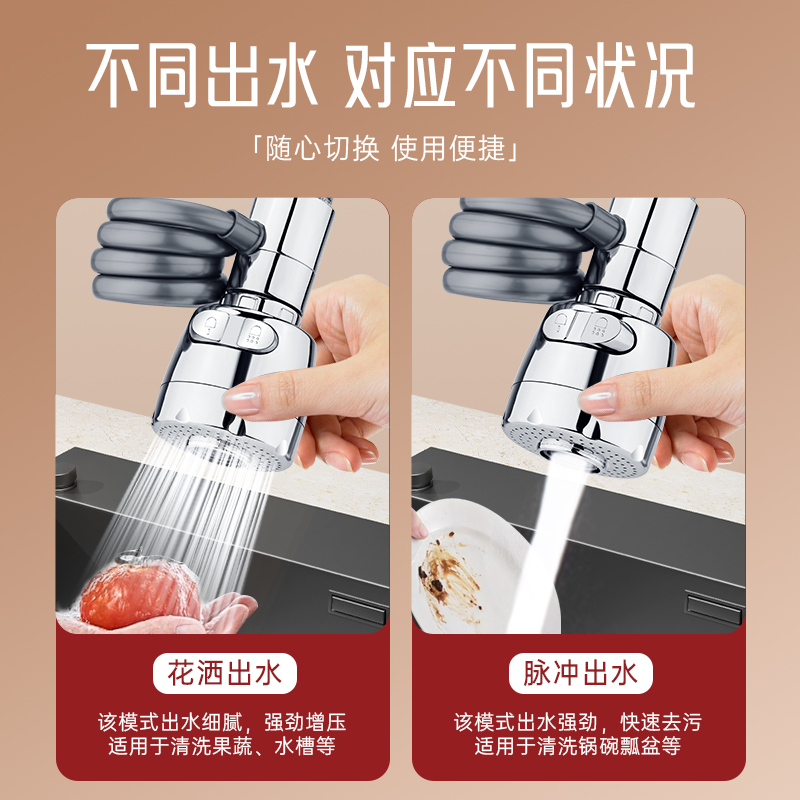 不同出水 对应不同状况

「随心切换 使用便捷」

花洒出水

该模式出水细腻，强劲增压
适用于清洗果蔬、水槽等

脉冲出水

该模式出水强劲，快速去污
适用于清洗锅碗瓢盆等