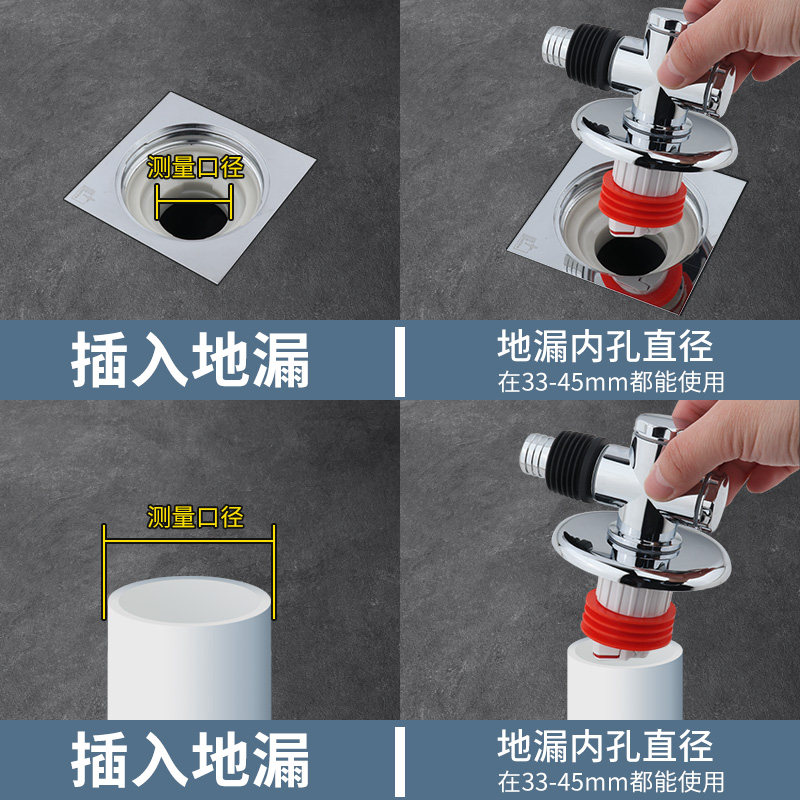 测量口径

插入地漏

地漏内孔直径
在33-45mm都能使用

测量口径

插入地漏

地漏内孔直径
在33-45mm都能使用