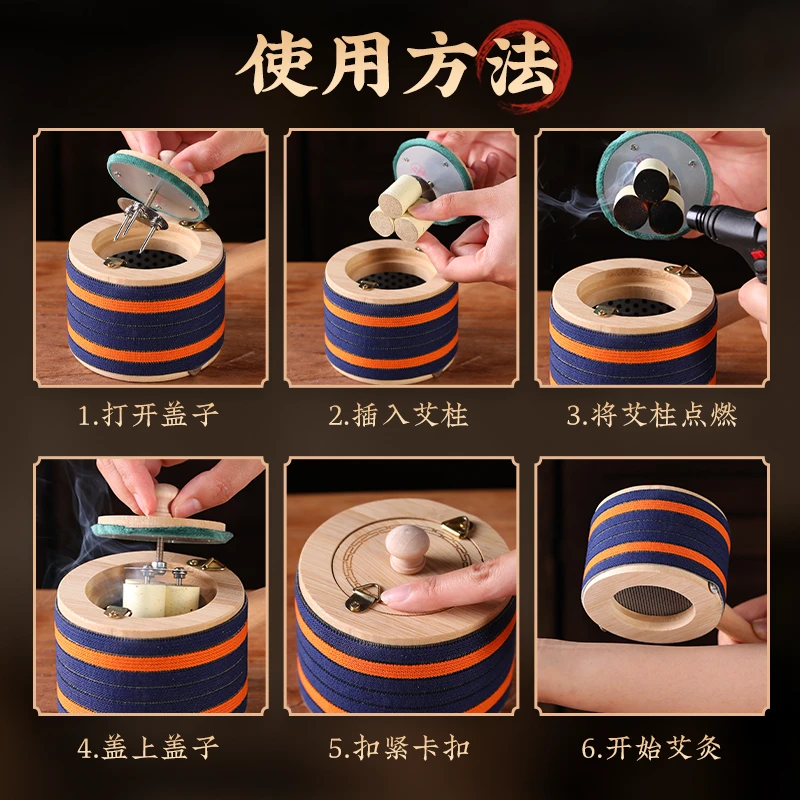 使用方法

1.打开盖子

2.插入艾柱

3.将艾柱点燃

4.盖上盖子

5.扣紧卡扣

6.开始艾灸