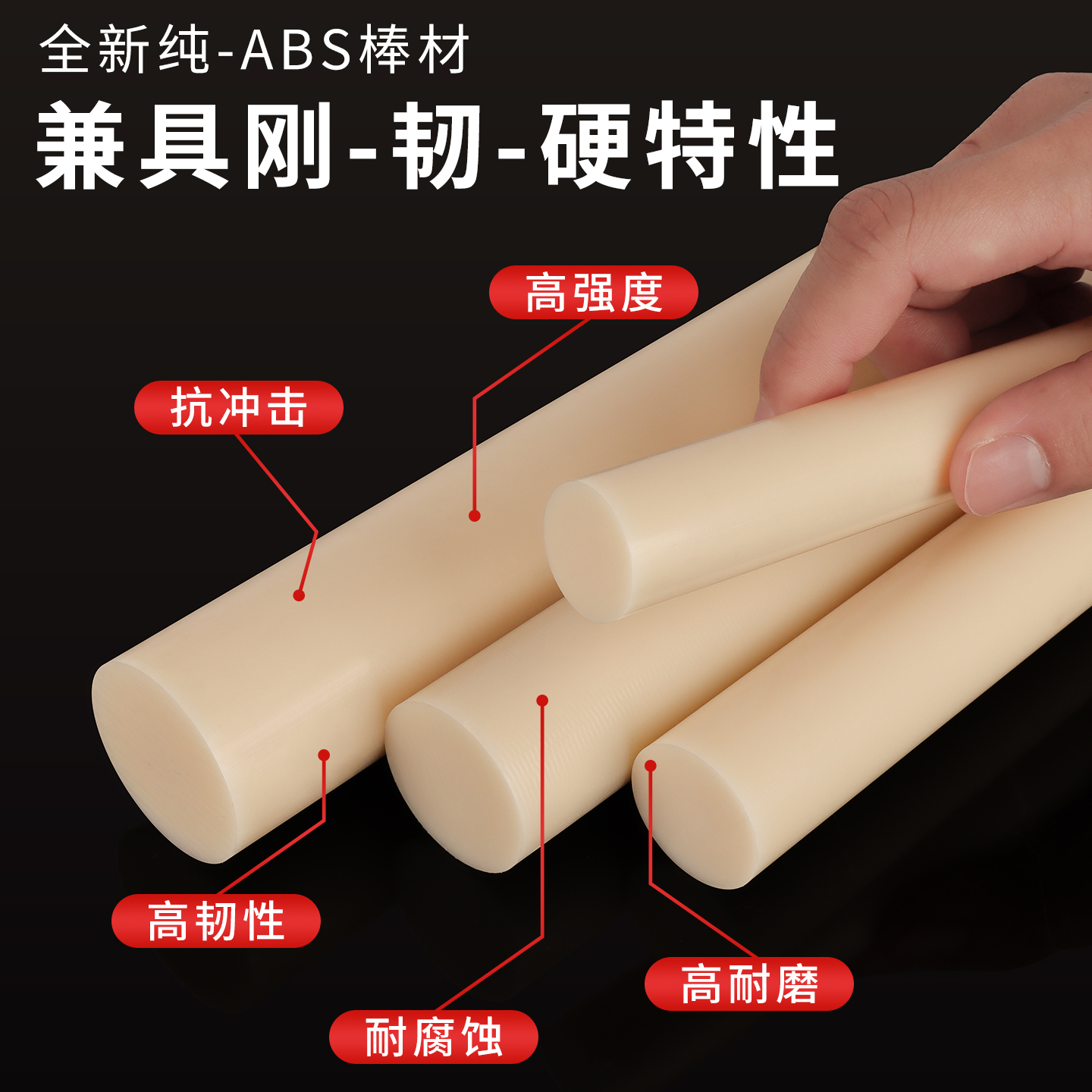 全新纯-ABS棒材
兼具刚-韧-硬特性

高强度

抗冲击

高韧性

耐腐蚀

高耐磨