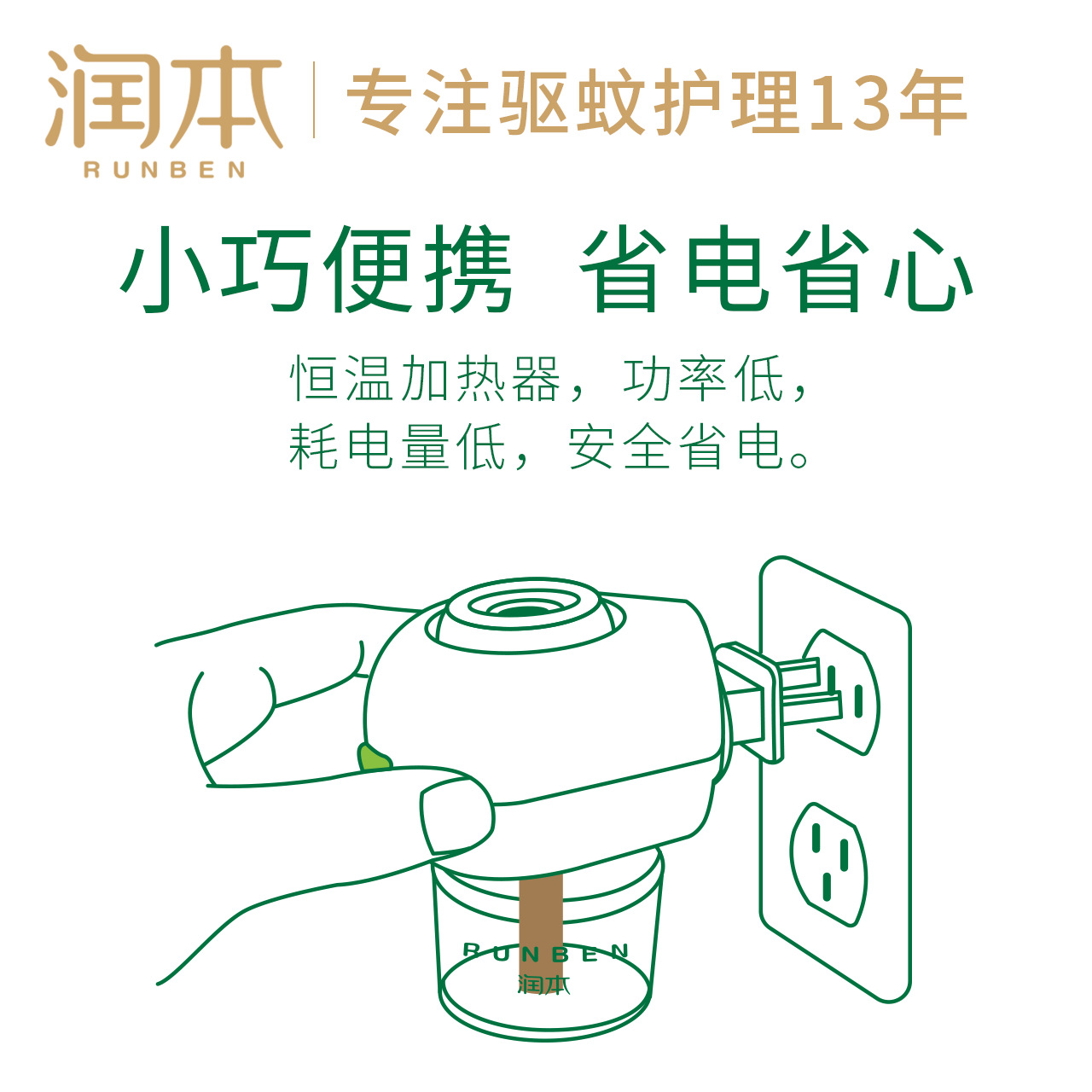 润本
RUNBEN
专注驱蚊护理13年

小巧便携 省电省心

恒温加热器，功率低，
耗电量低，安全省电。

RUNBEN
润本