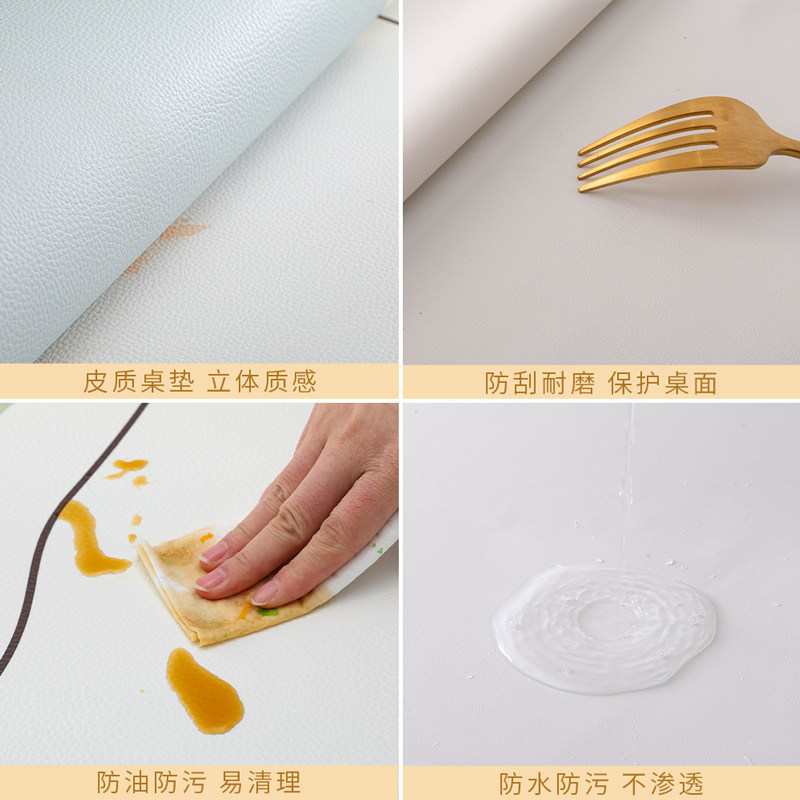 皮质桌垫 立体质感

防刮耐磨 保护桌面

防油防污 易清理

防水防污 不渗透