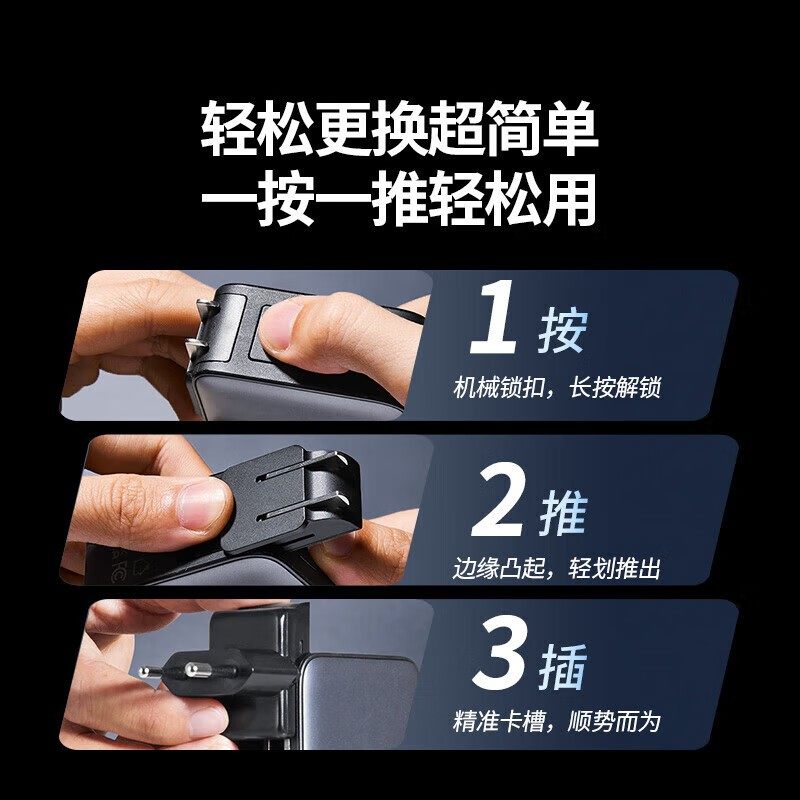 轻松更换超简单
一按一推轻松用

1 按
机械锁扣，长按解锁

2 推
边缘凸起，轻划推出

3 插
精准卡槽，顺势而为