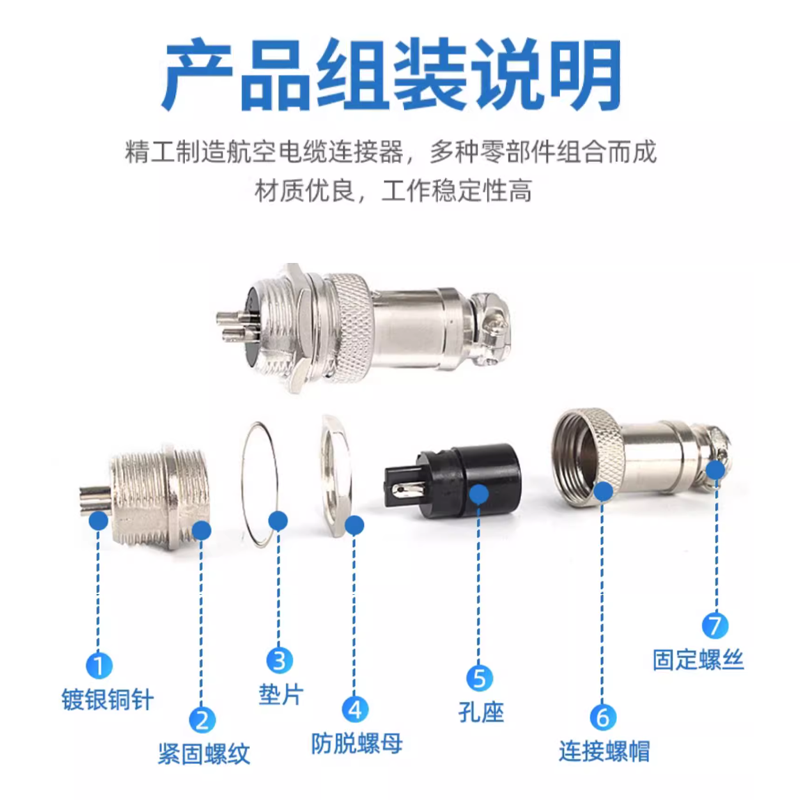 产品组装说明

精工制造航空电缆连接器，多种零部件组合而成
材质优良，工作稳定性高

1
镀银铜针

2
紧固螺纹

3
垫片

4
防脱螺母

5
孔座

6
连接螺帽

7
固定螺丝