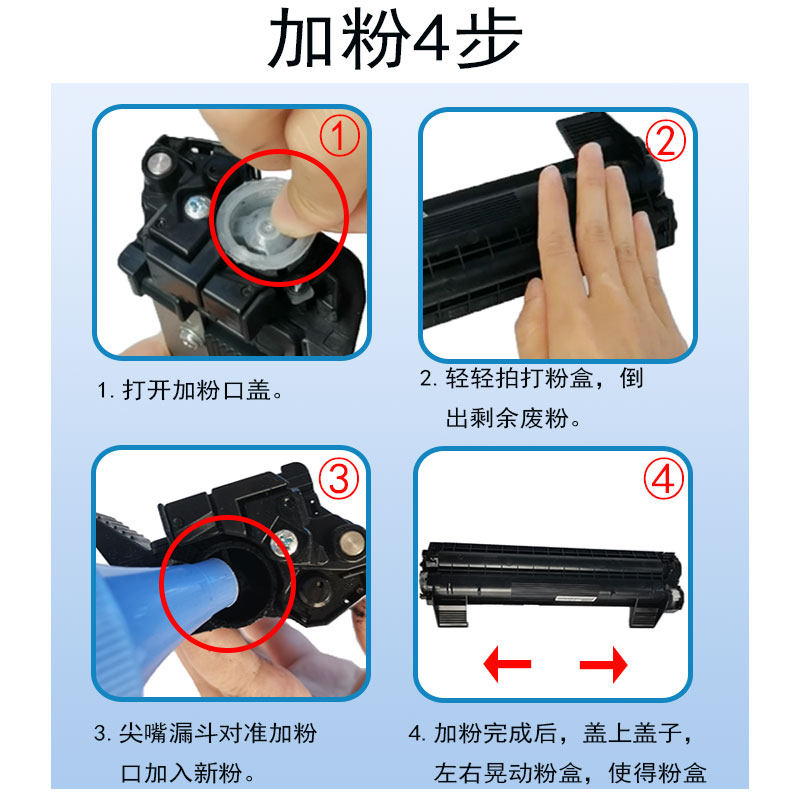 加粉4步

①

1. 打开加粉口盖。

②

2. 轻轻拍打粉盒，倒出剩余废粉。

③

3. 尖嘴漏斗对准加粉口加入新粉。

④

4. 加粉完成后，盖上盖子，左右晃动粉盒，使得粉盒