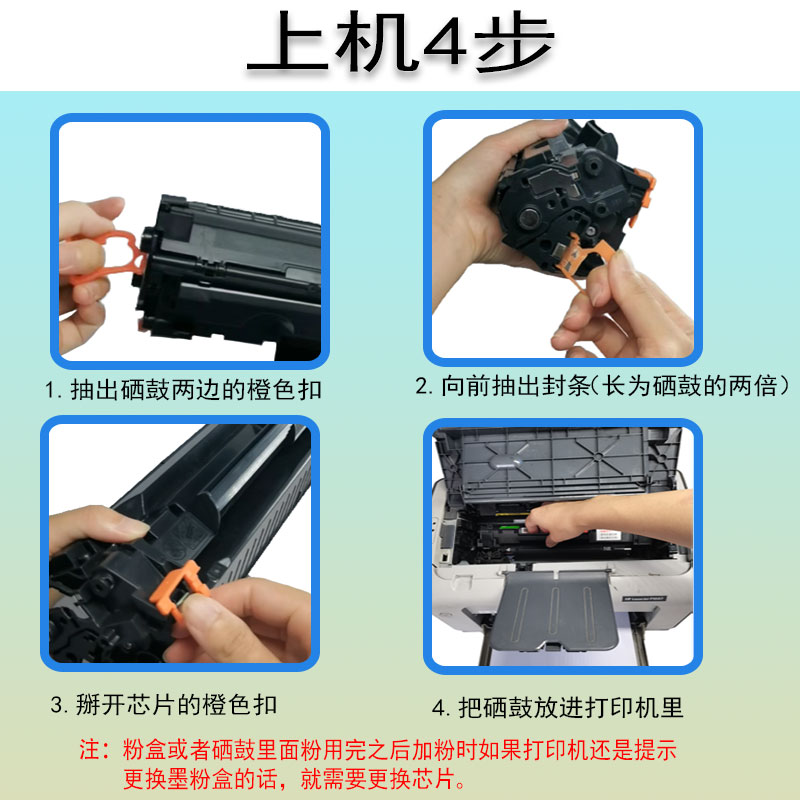 上机4步

1. 抽出硒鼓两边的橙色扣

2. 向前抽出封条(长为硒鼓的两倍)

3. 掰开芯片的橙色扣

4. 把硒鼓放进打印机里

注：粉盒或者硒鼓里面粉用完之后加粉时如果打印机还是提示更换墨粉盒的话，就需要更换芯片。