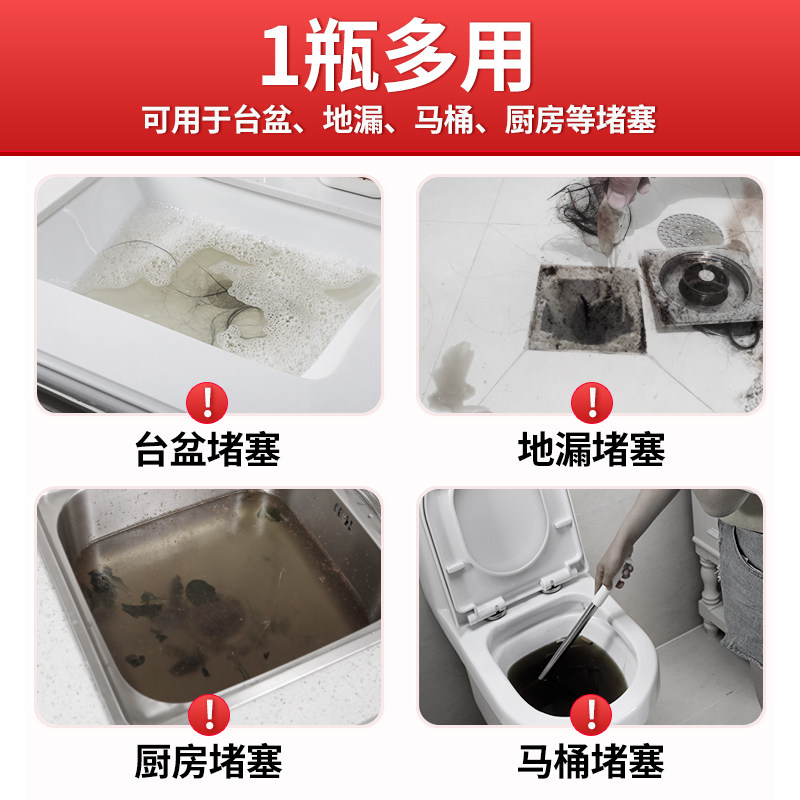 1瓶多用
可用于台盆、地漏、马桶、厨房等堵塞

!
台盆堵塞

!
地漏堵塞

!
厨房堵塞

!
马桶堵塞