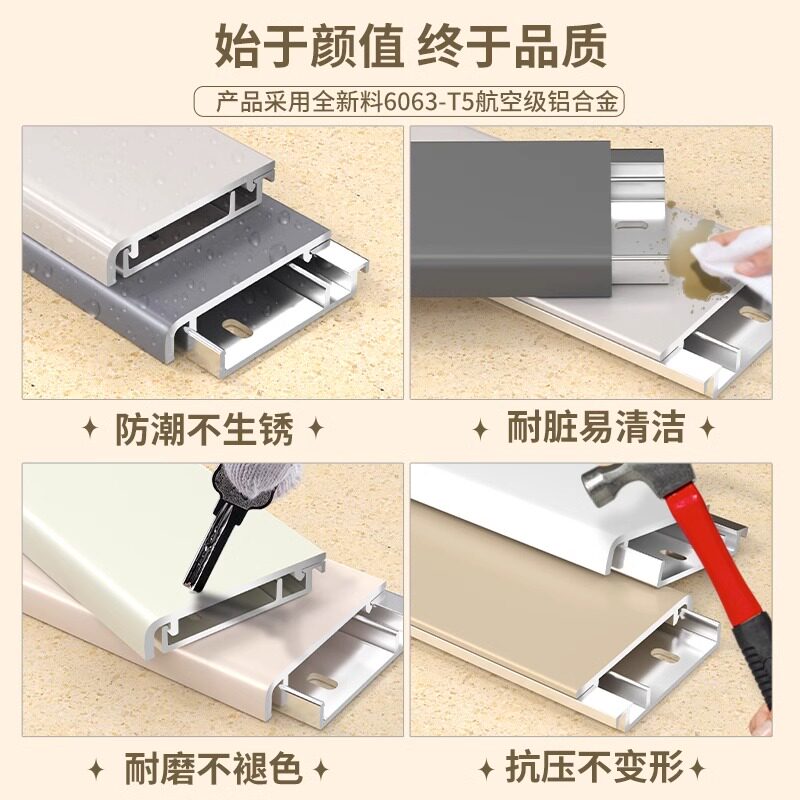 始于颜值 终于品质

产品采用全新料6063-T5航空级铝合金

✦ 防潮不生锈 ✦

✦ 耐脏易清洁 ✦

✦ 耐磨不褪色 ✦

✦ 抗压不变形 ✦