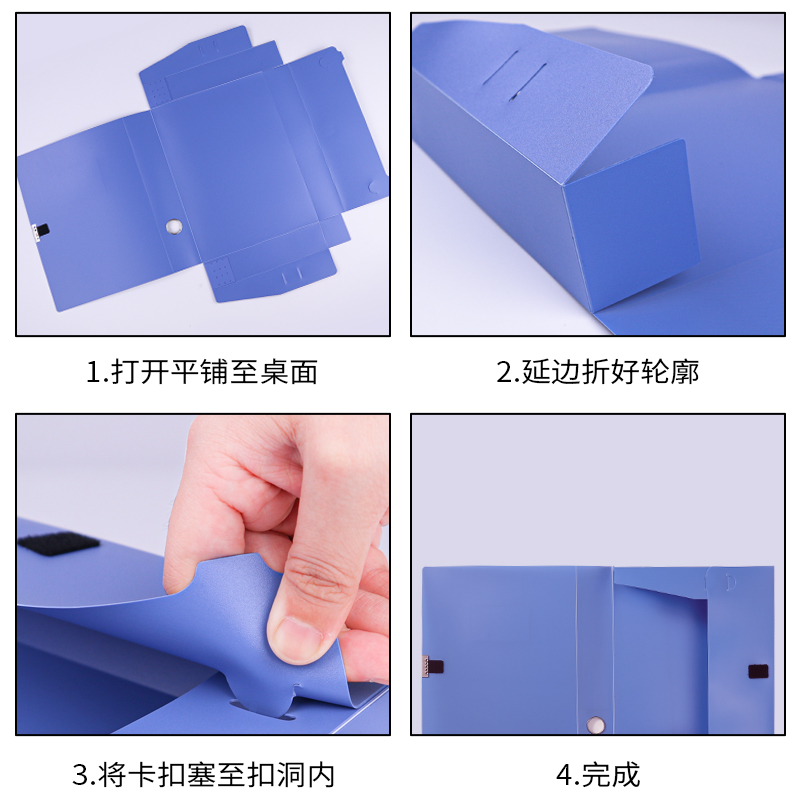 1.打开平铺至桌面

2.延边折好轮廓

3.将卡扣塞至扣洞内

4.完成