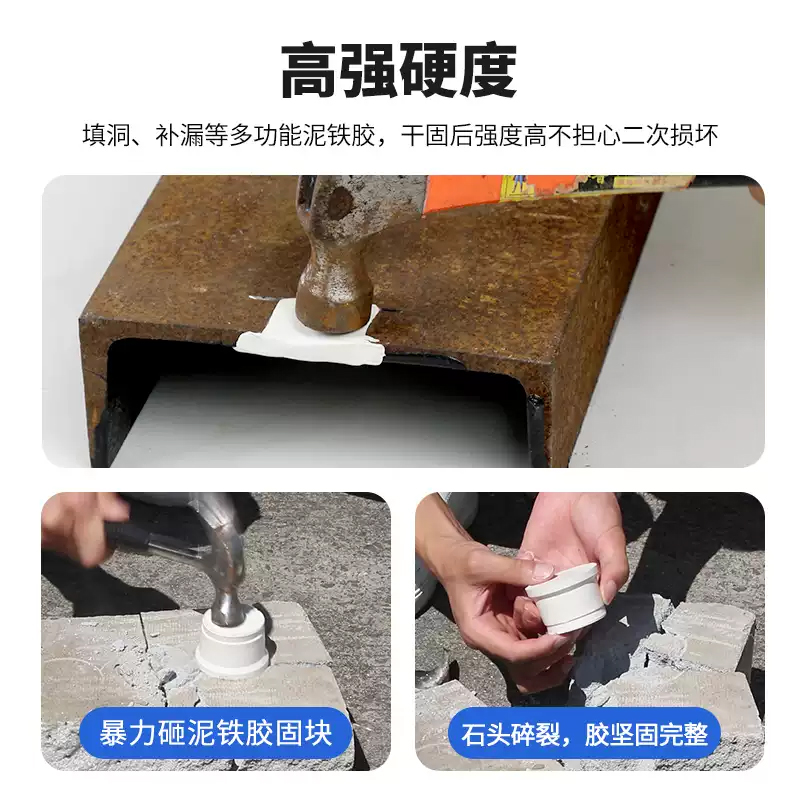 高强硬度

填洞、补漏等多功能泥铁胶，干固后强度高不担心二次损坏

暴力砸泥铁胶固块

石头碎裂，胶坚固完整