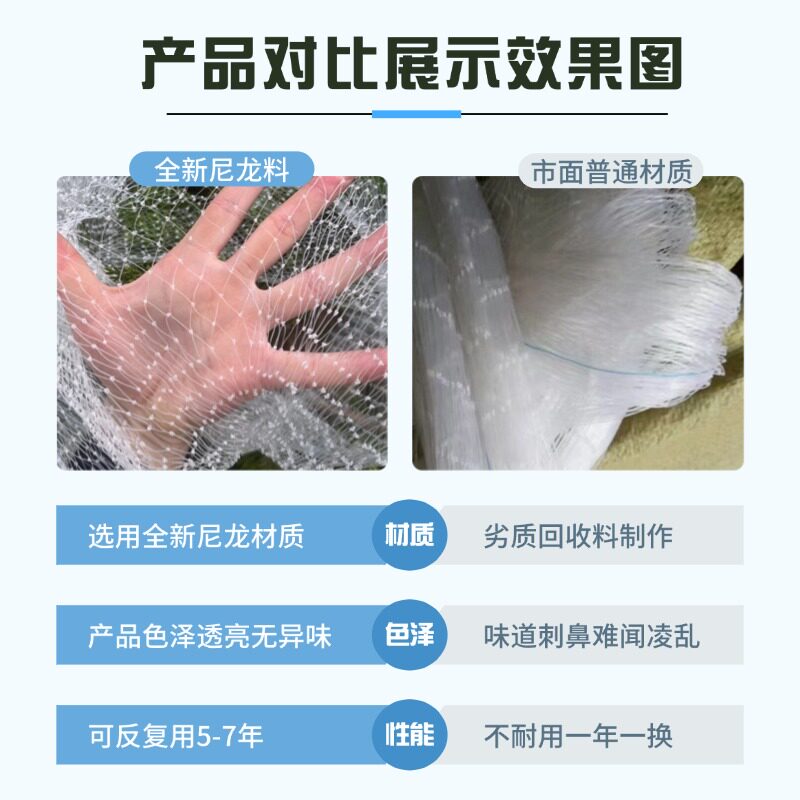 产品对比展示效果图

全新尼龙料

市面普通材质

选用全新尼龙材质

材质

劣质回收料制作

产品色泽透亮无异味

色泽

味道刺鼻难闻凌乱

可反复用5-7年

性能

不耐用一年一换