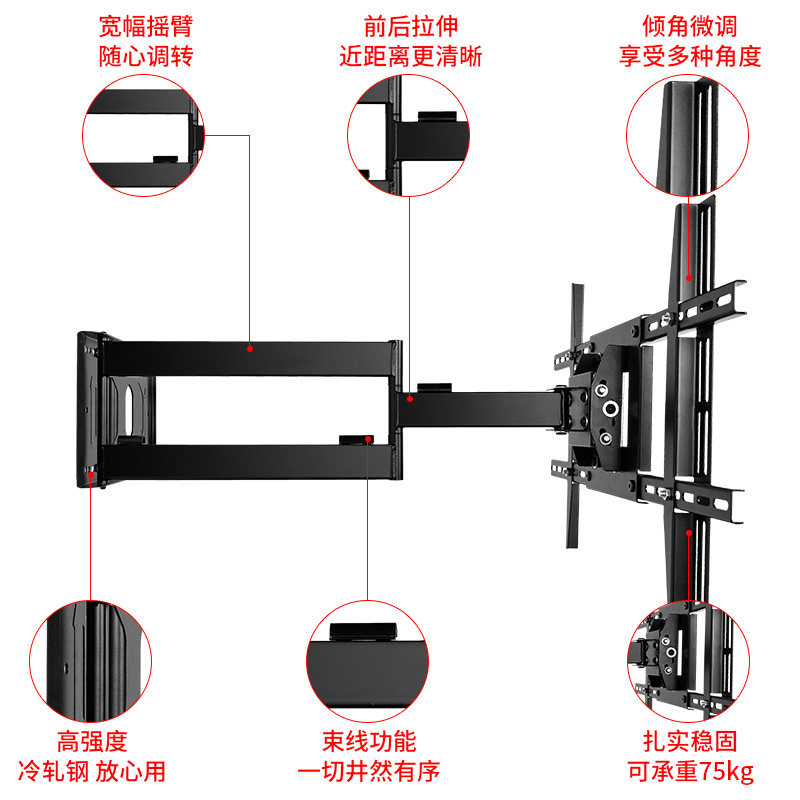 宽幅摇臂
随心调转

前后拉伸
近距离更清晰

倾角微调
享受多种角度

高强度
冷轧钢 放心用

束线功能
一切井然有序

扎实稳固
可承重75kg