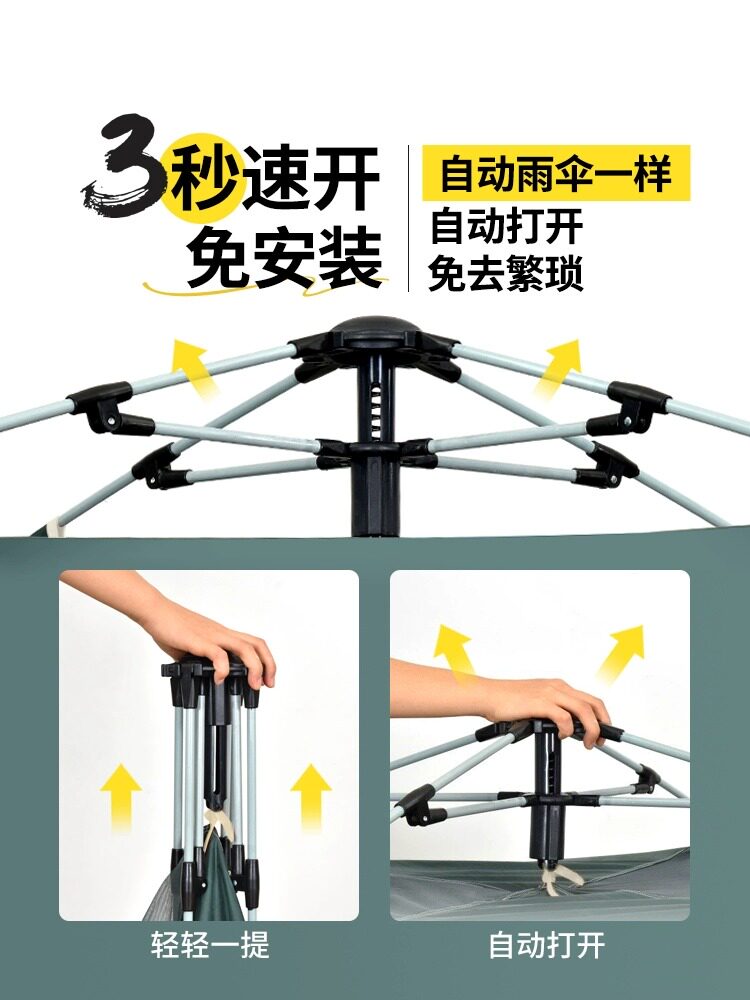 3秒速开
免安装

自动雨伞一样
自动打开
免去繁琐

轻轻一提

自动打开