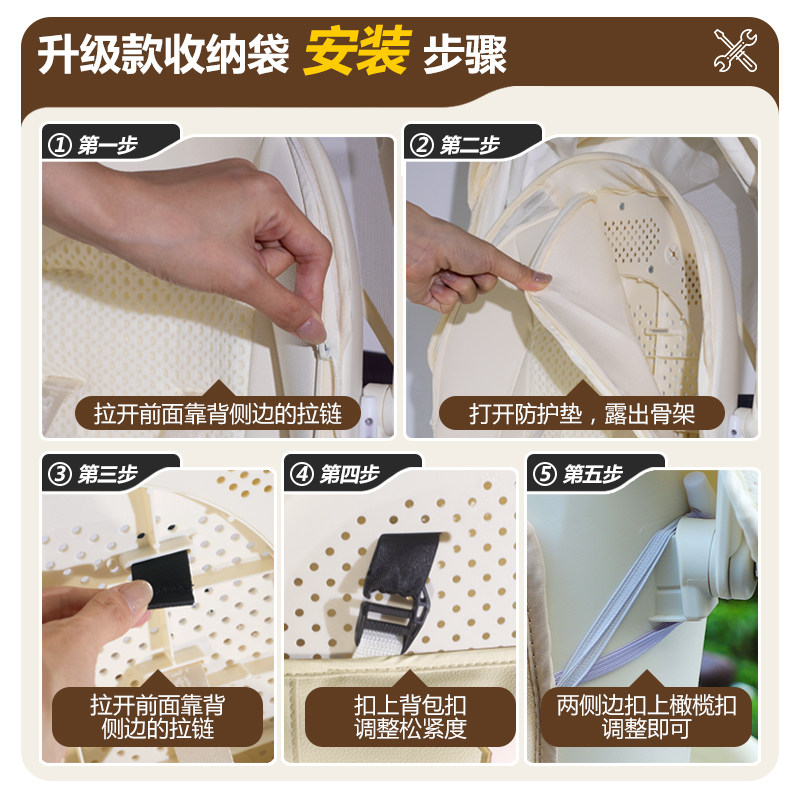 升级款收纳袋 安装 步骤

① 第一步

拉开前面靠背侧边的拉链

② 第二步

打开防护垫，露出骨架

③ 第三步

拉开前面靠背侧边的拉链

④ 第四步

扣上背包扣调整松紧度

⑤ 第五步

两侧边扣上橄榄扣调整即可