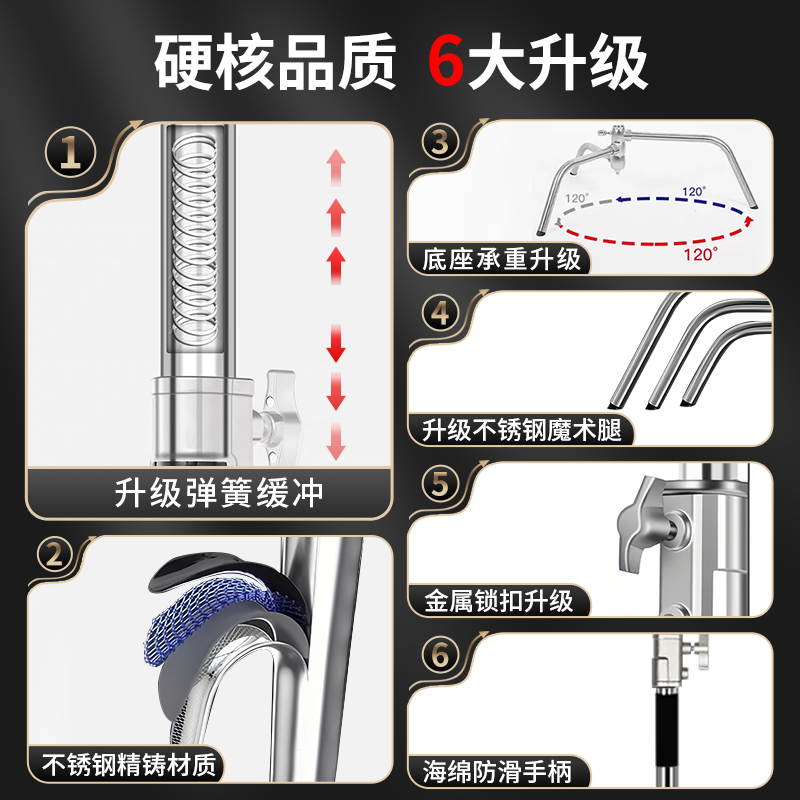 硬核品质 6大升级

1

升级弹簧缓冲

2

不锈钢精铸材质

3

120°

120°

120°

底座承重升级

4

升级不锈钢魔术腿

5

金属锁扣升级

6

海绵防滑手柄