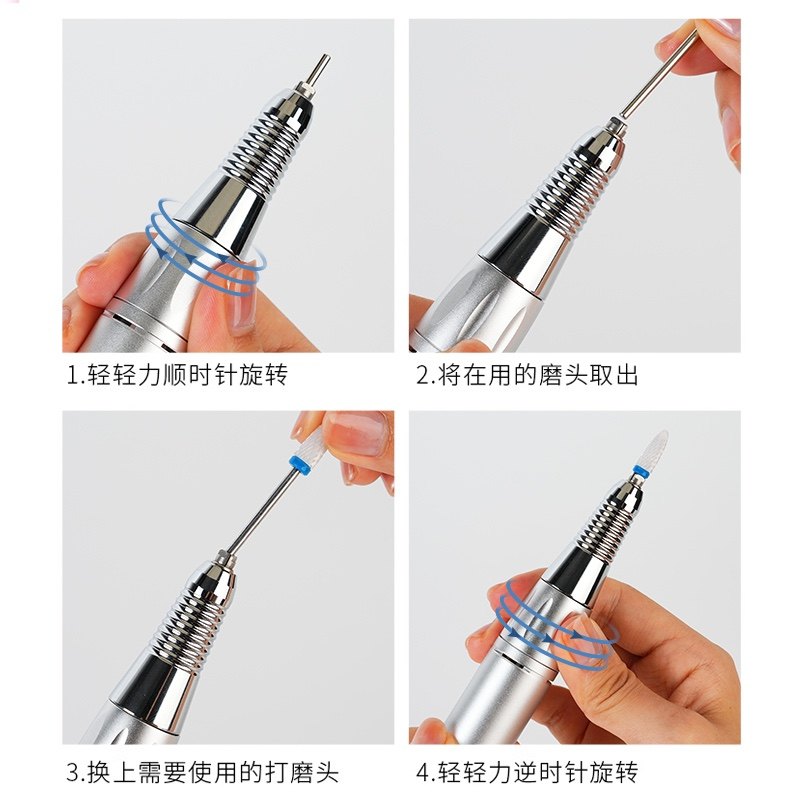 1.轻轻力顺时针旋转

2.将在用的磨头取出

3.换上需要使用的打磨头

4.轻轻力逆时针旋转