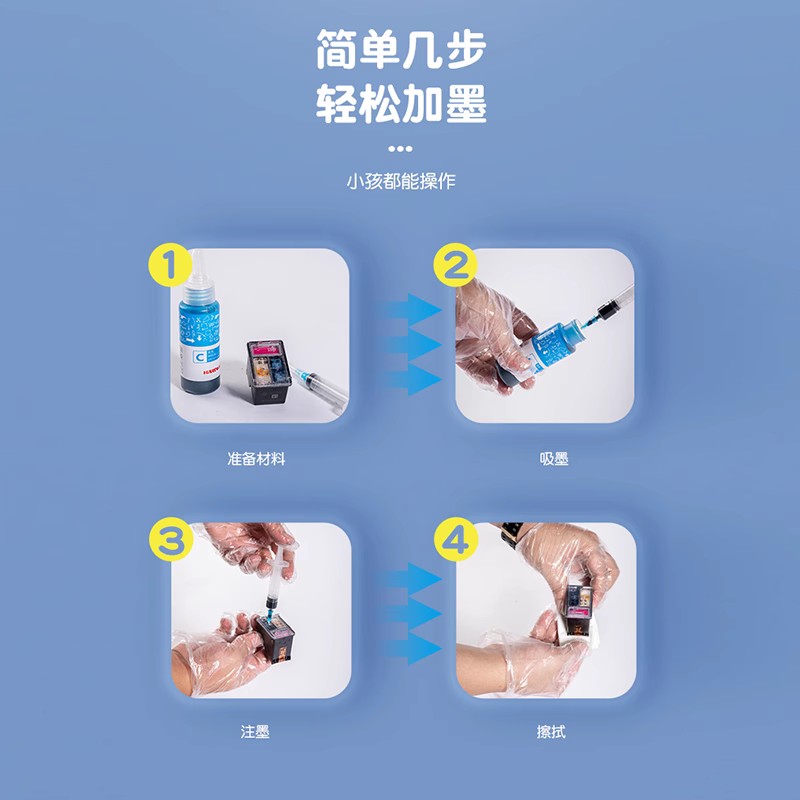 简单几步
轻松加墨

小孩都能操作

1

C

准备材料

2

吸墨

3

注墨

4

擦拭