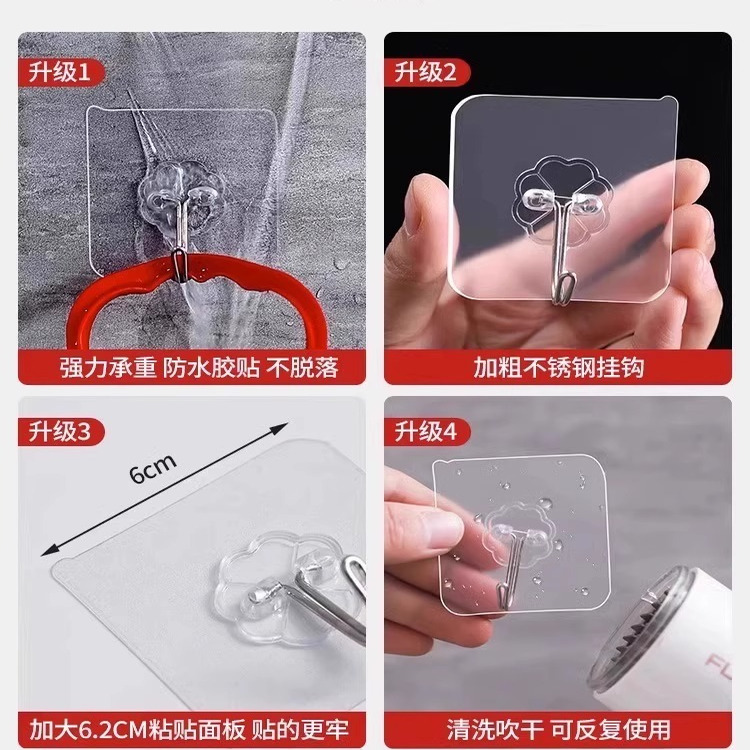 升级1

强力承重 防水胶贴 不脱落

升级2

加粗不锈钢挂钩

升级3

6cm

加大6.2CM粘贴面板 贴的更牢

升级4

FL

清洗吹干 可反复使用