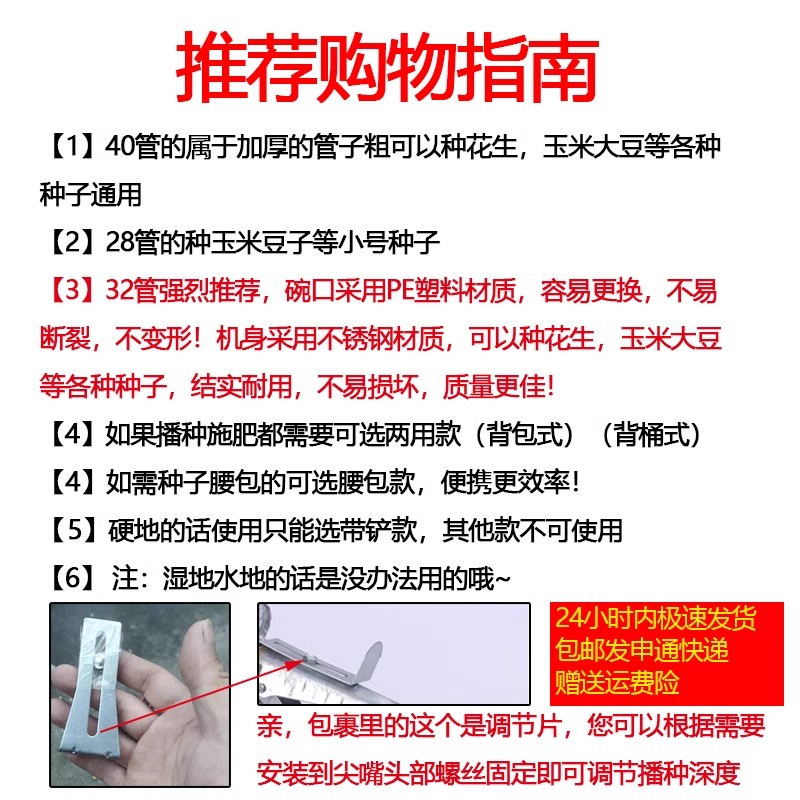 推荐购物指南

【1】40管的属于加厚的管子粗可以种花生，玉米大豆等各种种子通用

【2】28管的种玉米豆子等小号种子

【3】32管强烈推荐，碗口采用PE塑料材质，容易更换，不易断裂，不变形！机身采用不锈钢材质，可以种花生，玉米大豆等各种种子，结实耐用，不易损坏，质量更佳！

【4】如果播种施肥都需要可选两用款（背包式）（背桶式）

【4】如需种子腰包的可选腰包款，便携更效率！

【5】硬地的话使用只能选带铲款，其他款不可使用

【6】注：湿地水地的话是没办法用的哦~

24小时内极速发货
包邮发申通快递
赠送运费险

亲，包裹里的这个是调节片，您可以根据需要安装到尖嘴头部螺丝固定即可调节播种深度