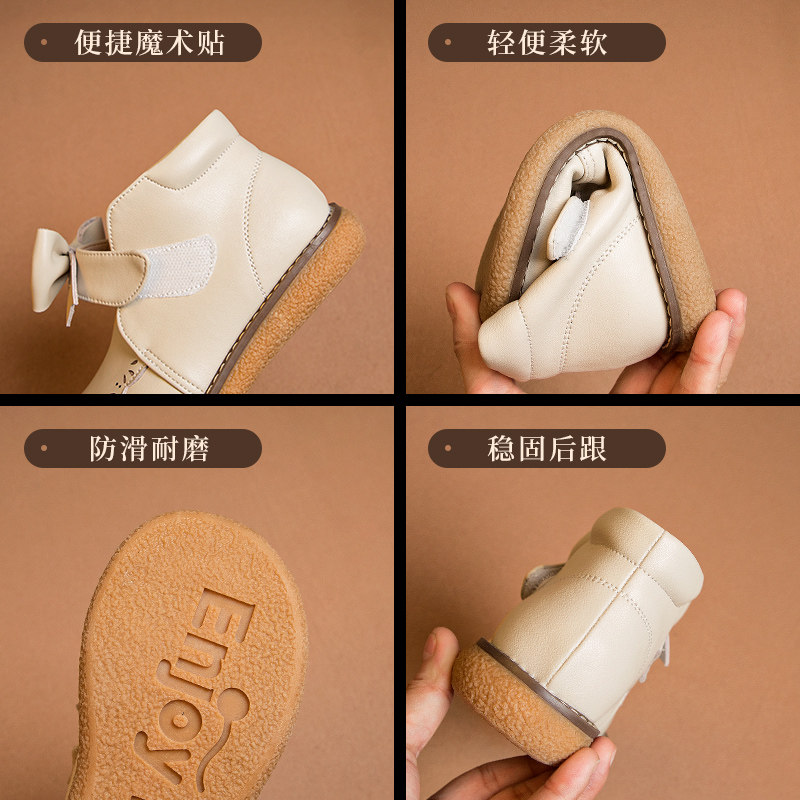 便捷魔术贴

轻便柔软

防滑耐磨

Enjoy

稳固后跟