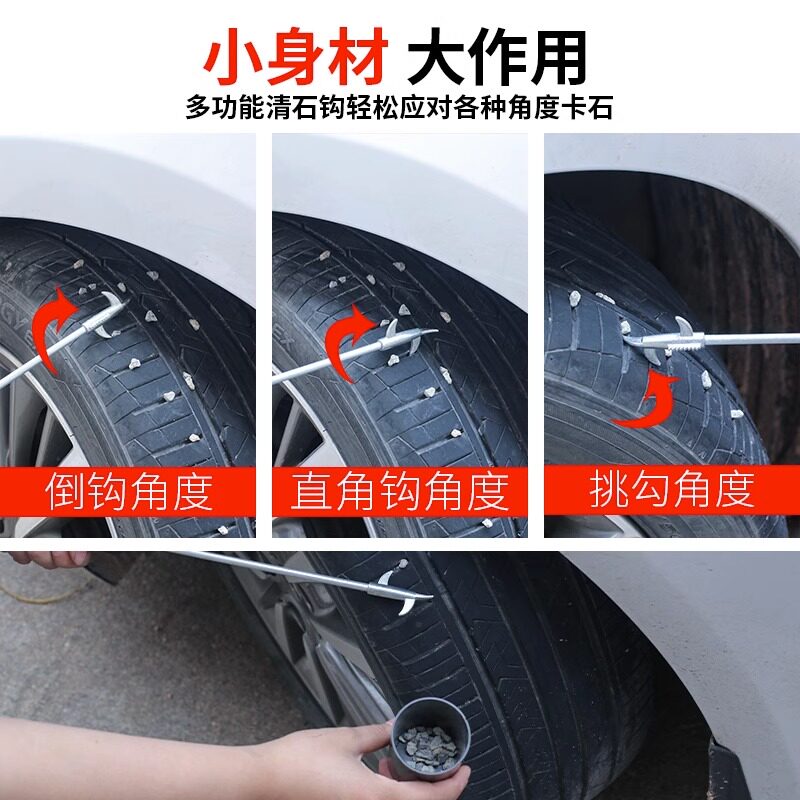 小身材 大作用
多功能清石钩轻松应对各种角度卡石

倒钩角度

直角钩角度

挑勾角度