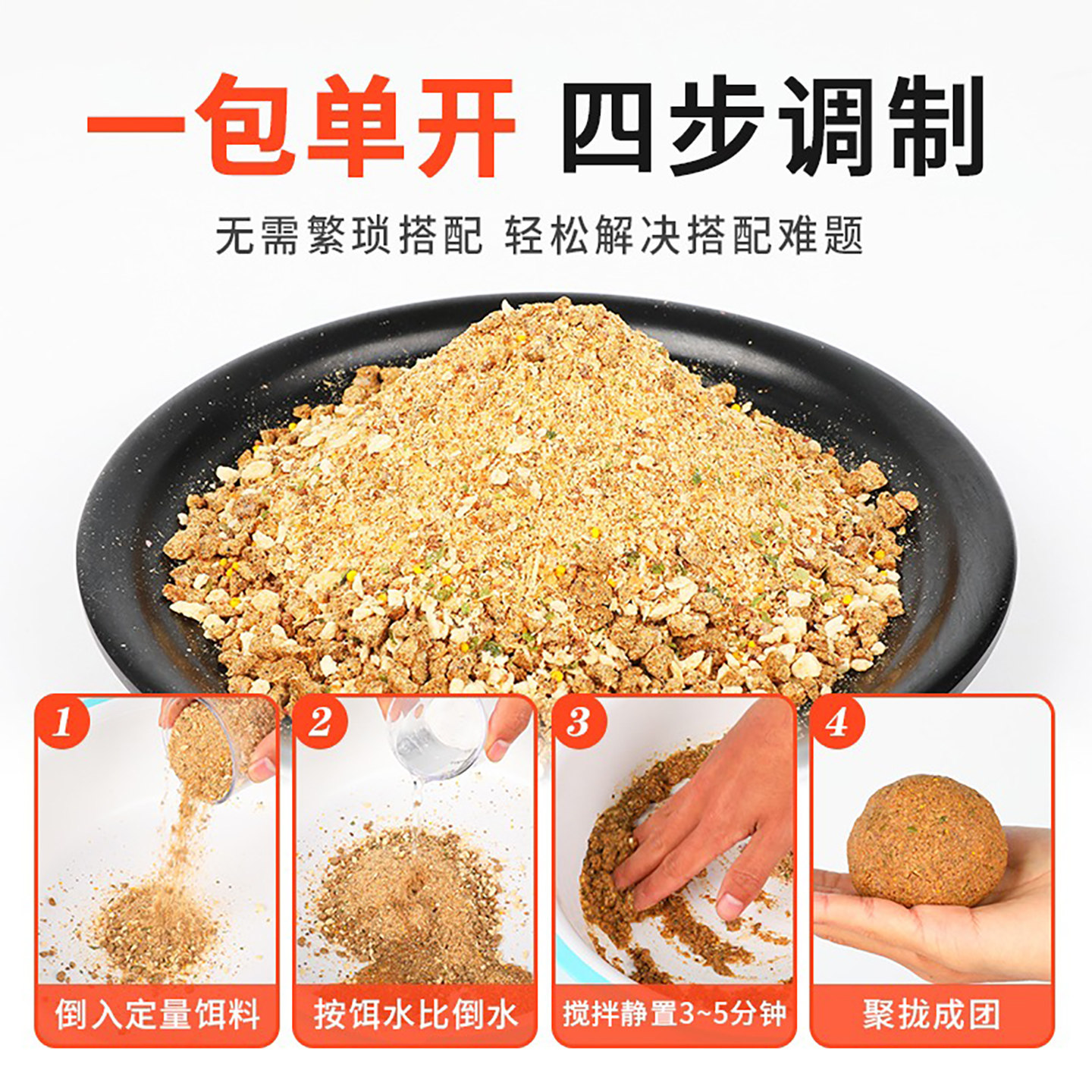 一包单开 四步调制

无需繁琐搭配 轻松解决搭配难题

1
倒入定量饵料

2
按饵水比倒水

3
搅拌静置3~5分钟

4
聚拢成团