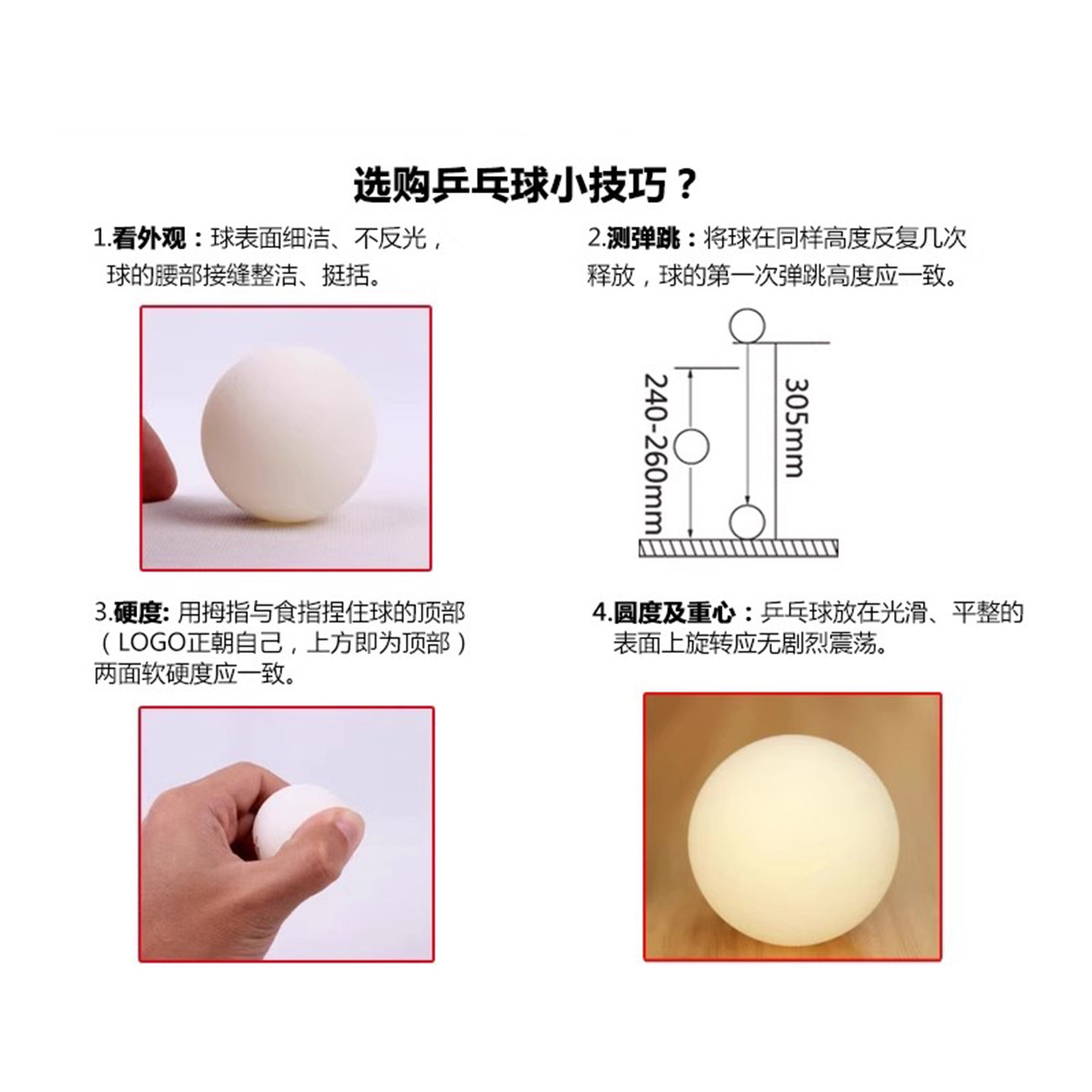 选购乒乓球小技巧？

1.看外观：球表面细洁、不反光，球的腰部接缝整洁、挺括。

2.测弹跳：将球在同样高度反复几次释放，球的第一次弹跳高度应一致。

240-260mm

305mm

3.硬度: 用拇指与食指捏住球的顶部（LOGO正朝自己，上方即为顶部）两面软硬度应一致。

4.圆度及重心：乒乓球放在光滑、平整的表面上旋转应无剧烈震荡。