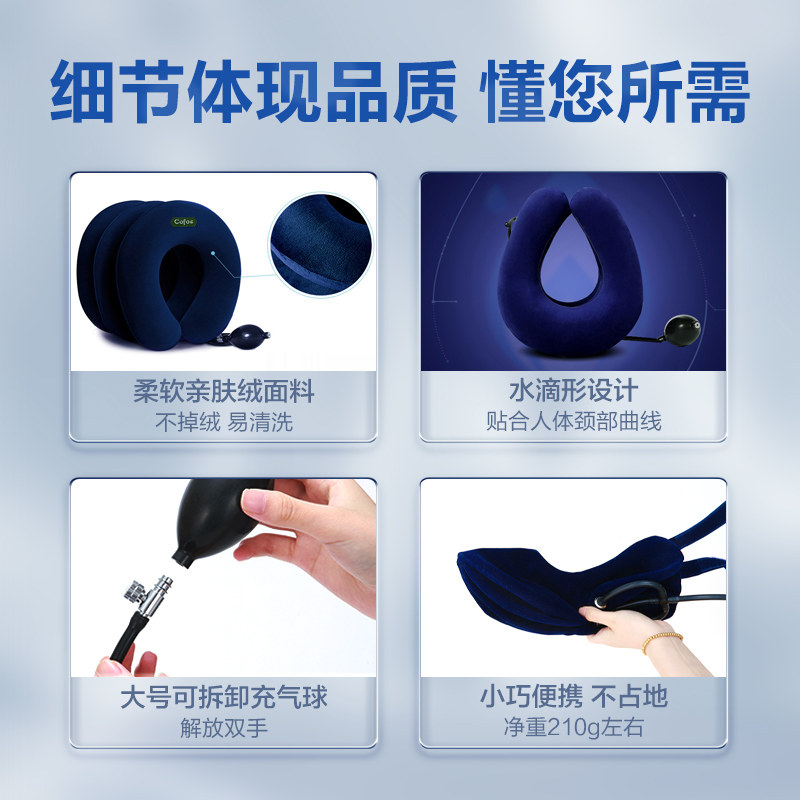 细节体现品质 懂您所需

Cofoe

柔软亲肤绒面料
不掉绒 易清洗

水滴形设计
贴合人体颈部曲线

大号可拆卸充气球
解放双手

小巧便携 不占地
净重210g左右