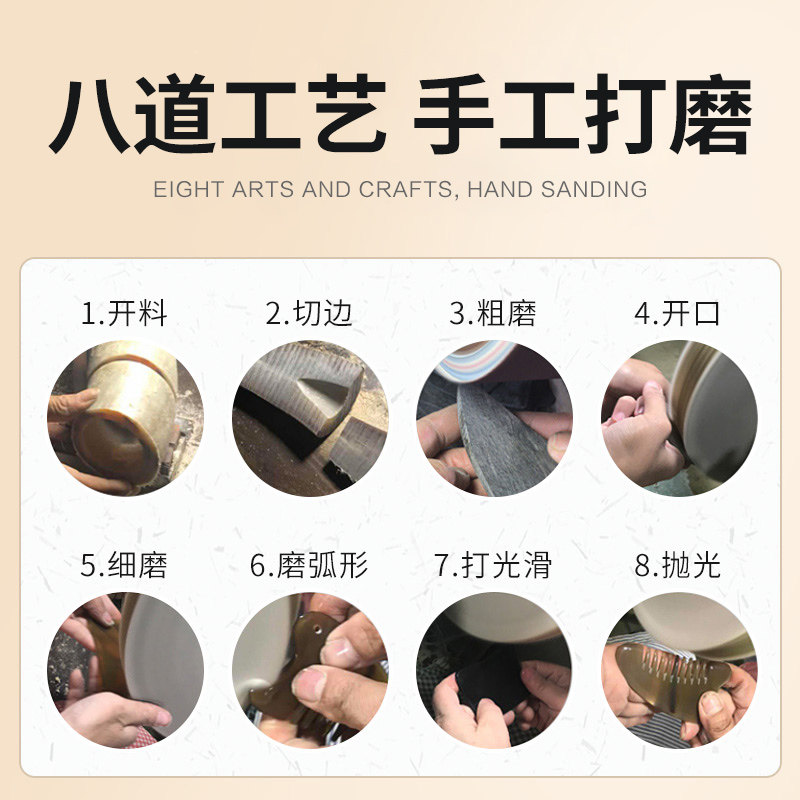 八道工艺 手工打磨

EIGHT ARTS AND CRAFTS, HAND SANDING

1.开料

2.切边

3.粗磨

4.开口

5.细磨

6.磨弧形

7.打光滑

8.抛光