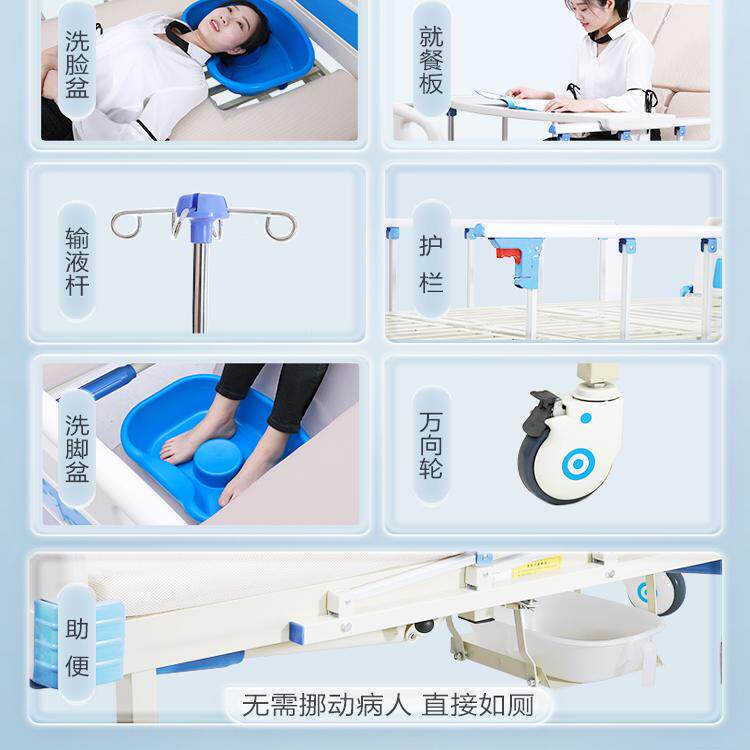 洗脸盆

就餐板

输液杆

护栏

洗脚盆

万向轮

助便

无需挪动病人 直接如厕