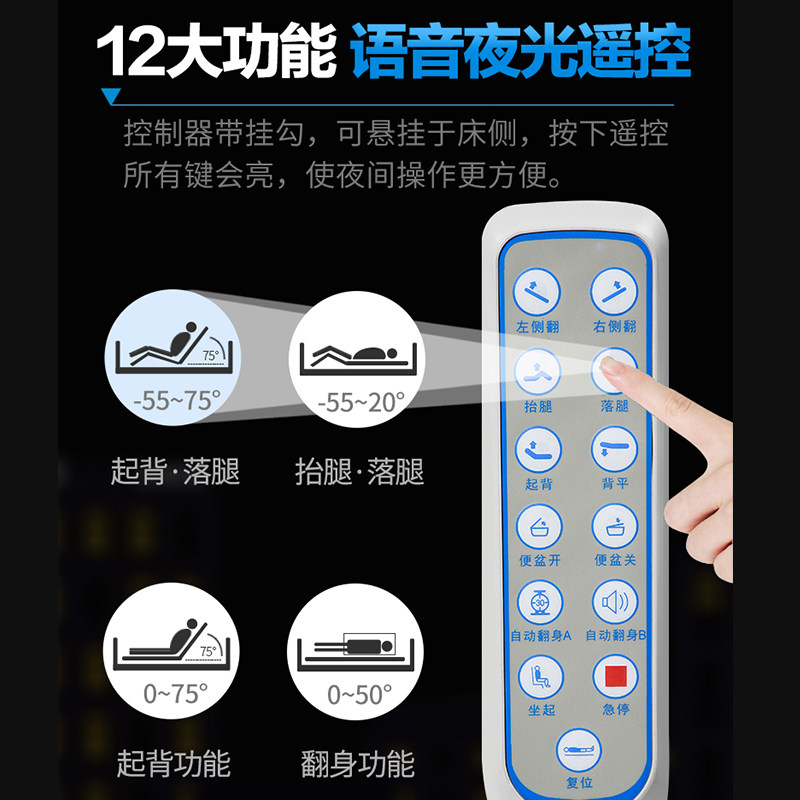 12大功能 语音夜光遥控

控制器带挂勾，可悬挂于床侧，按下遥控所有键会亮，使夜间操作更方便。

75°
-55~75°
起背·落腿

-55~20°
抬腿·落腿

75°
0~75°
起背功能

0~50°
翻身功能

左侧翻
右侧翻
抬腿
落腿
起背
背平
便盆开
便盆关
30
自动翻身A
自动翻身B
坐起
急停
复位