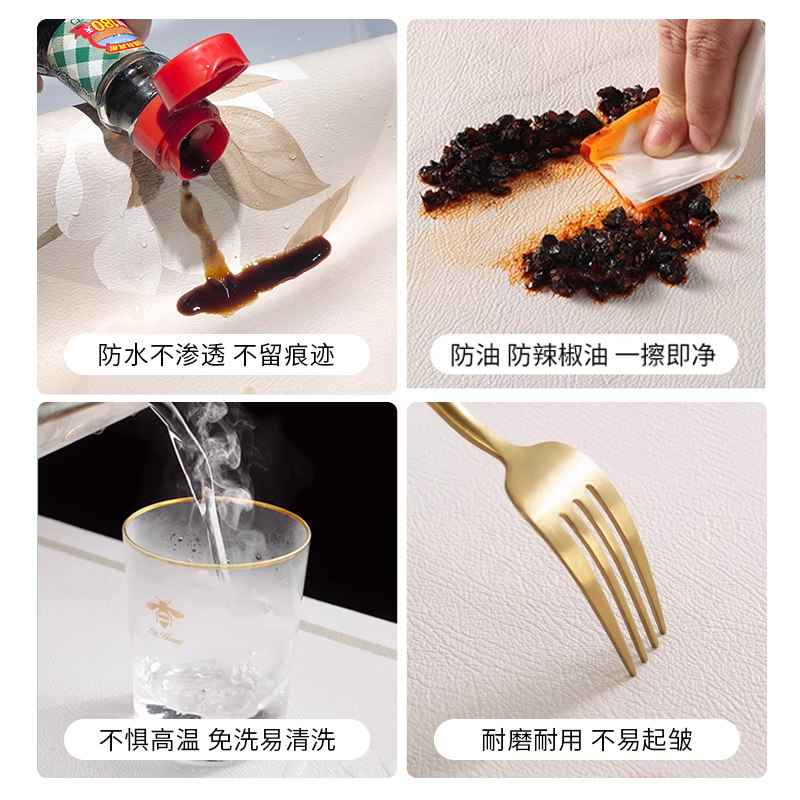 防水不渗透 不留痕迹

防油 防辣椒油 一擦即净

不惧高温 免洗易清洗

耐磨耐用 不易起皱