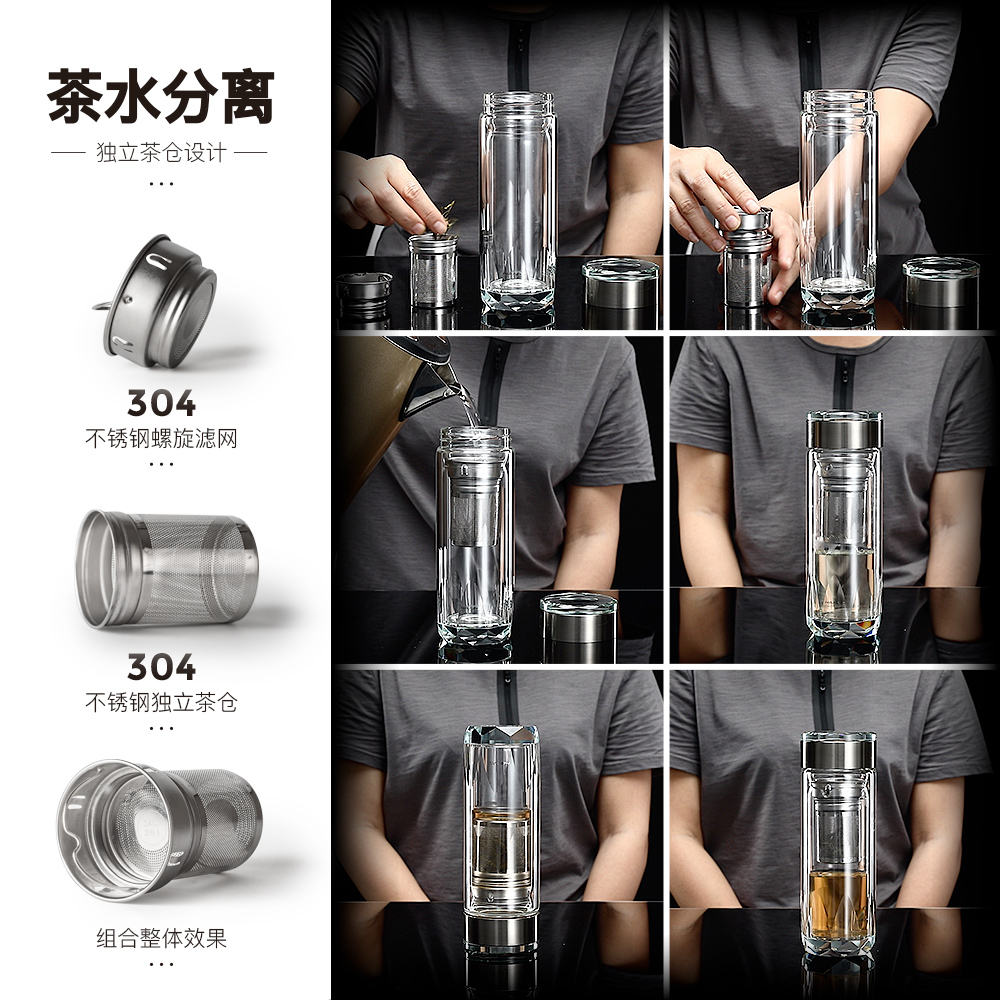 茶水分离

— 独立茶仓设计 —

...

304
不锈钢螺旋滤网
...

304
不锈钢独立茶仓
...

组合整体效果
...