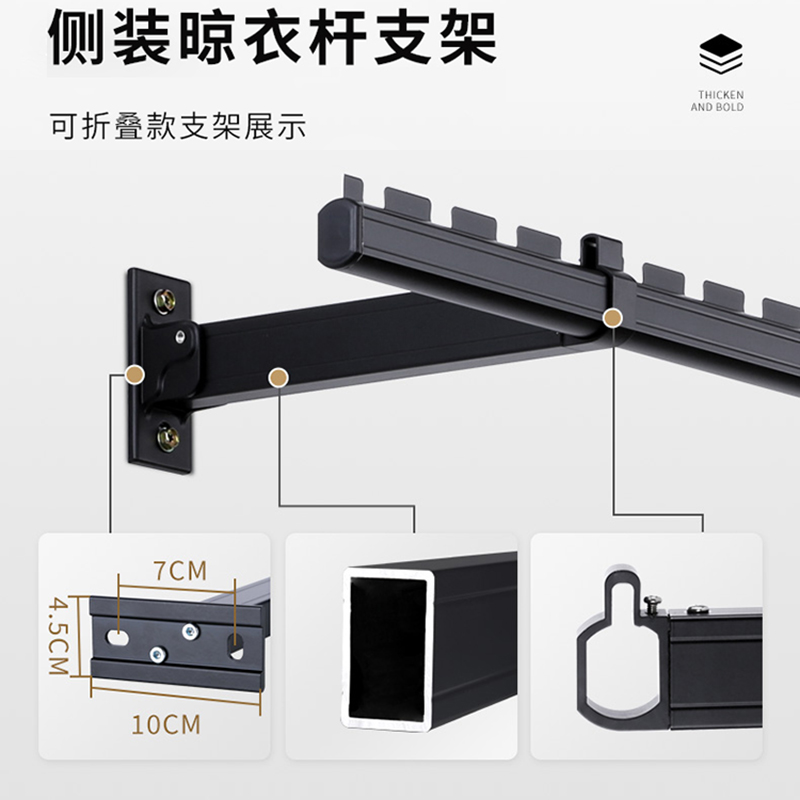 侧装晾衣杆支架

THICKEN AND BOLD

可折叠款支架展示

7CM

4.5CM

10CM