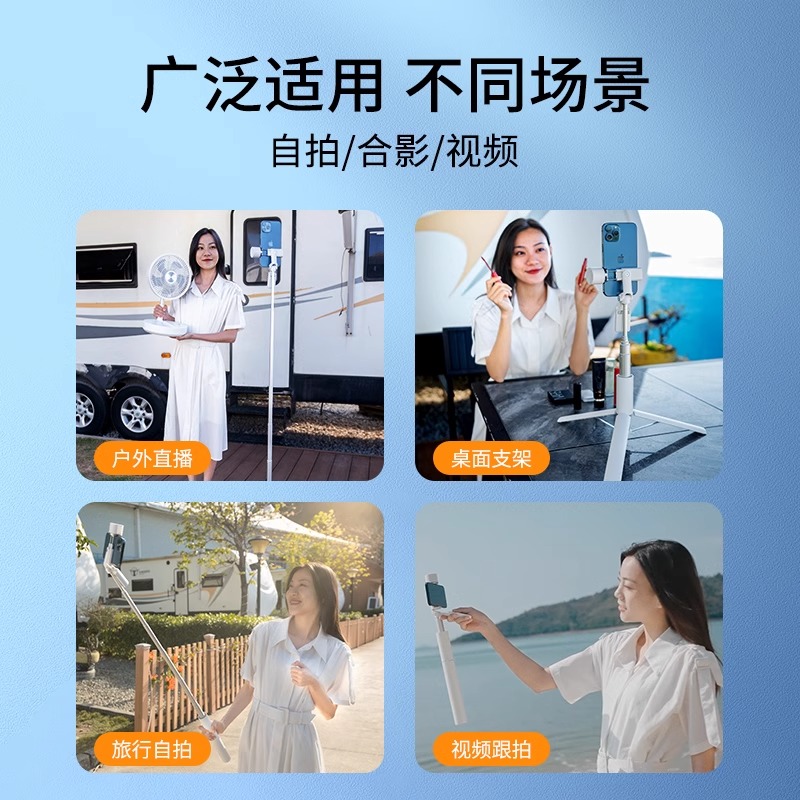 广泛适用 不同场景

自拍/合影/视频

户外直播

桌面支架

旅行自拍

视频跟拍