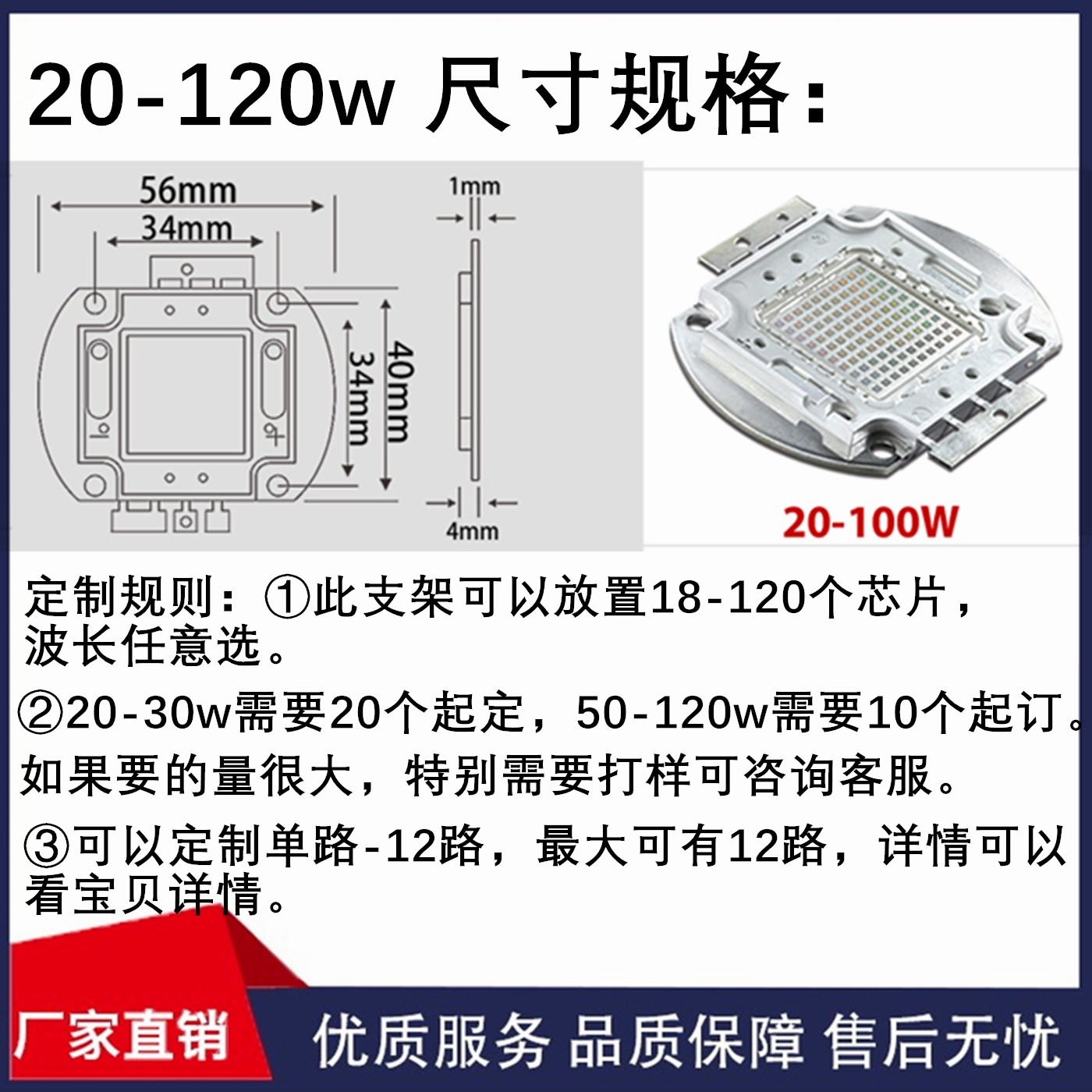 20-120w 尺寸规格:

56mm
34mm
1mm
34mm
40mm
4mm

20-100W

定制规则：①此支架可以放置18-120个芯片，波长任意选。

②20-30w需要20个起定，50-120w需要10个起订。如果要的量很大，特别需要打样可咨询客服。

③可以定制单路-12路，最大可有12路，详情可以看宝贝详情。

厂家直销

优质服务 品质保障 售后无忧