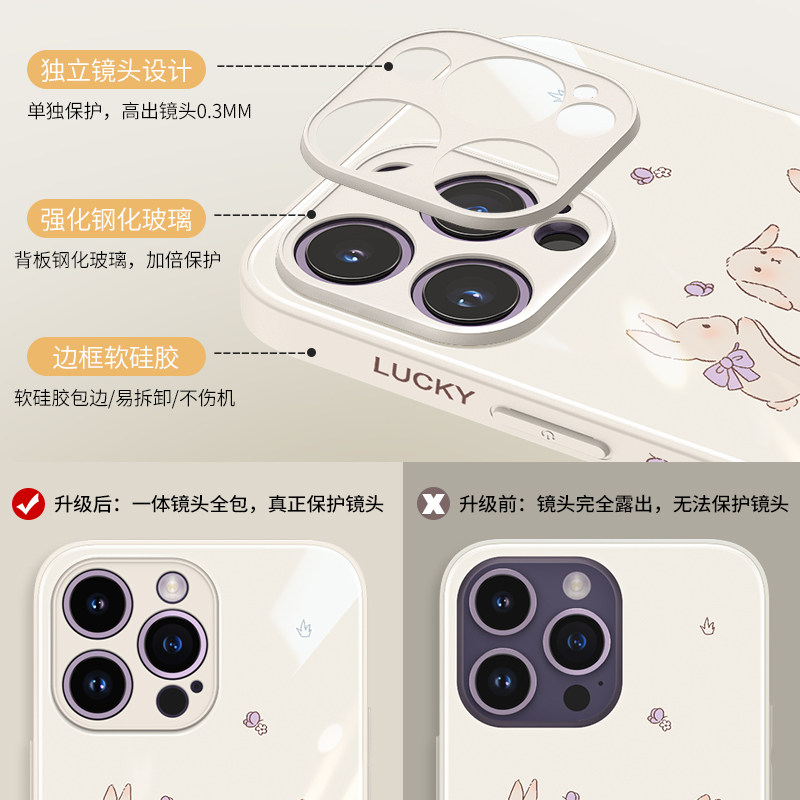 独立镜头设计

单独保护，高出镜头0.3MM

强化钢化玻璃

背板钢化玻璃，加倍保护

边框软硅胶

软硅胶包边/易拆卸/不伤机

LUCKY

升级后：一体镜头全包，真正保护镜头

升级前：镜头完全露出，无法保护镜头