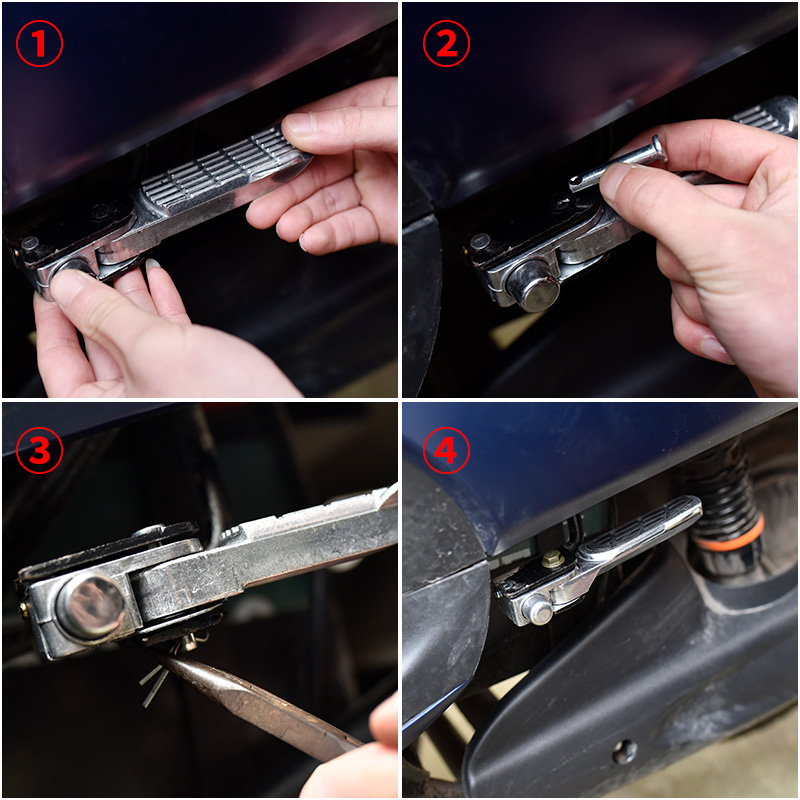 1

2

3

4