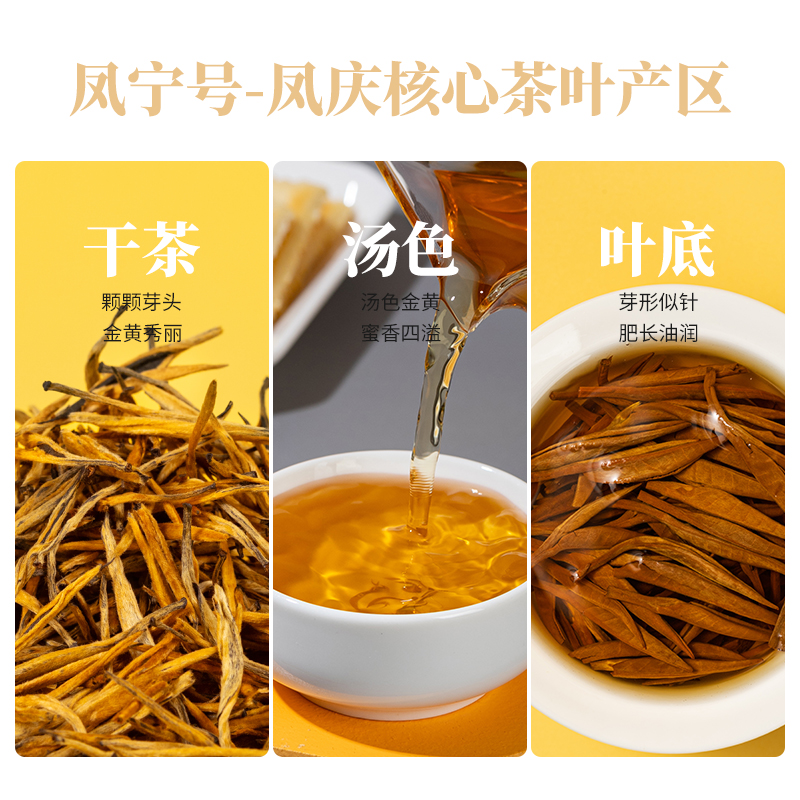 凤宁号-凤庆核心茶叶产区

干茶
颗颗芽头
金黄秀丽

汤色
汤色金黄
蜜香四溢

叶底
芽形似针
肥长油润