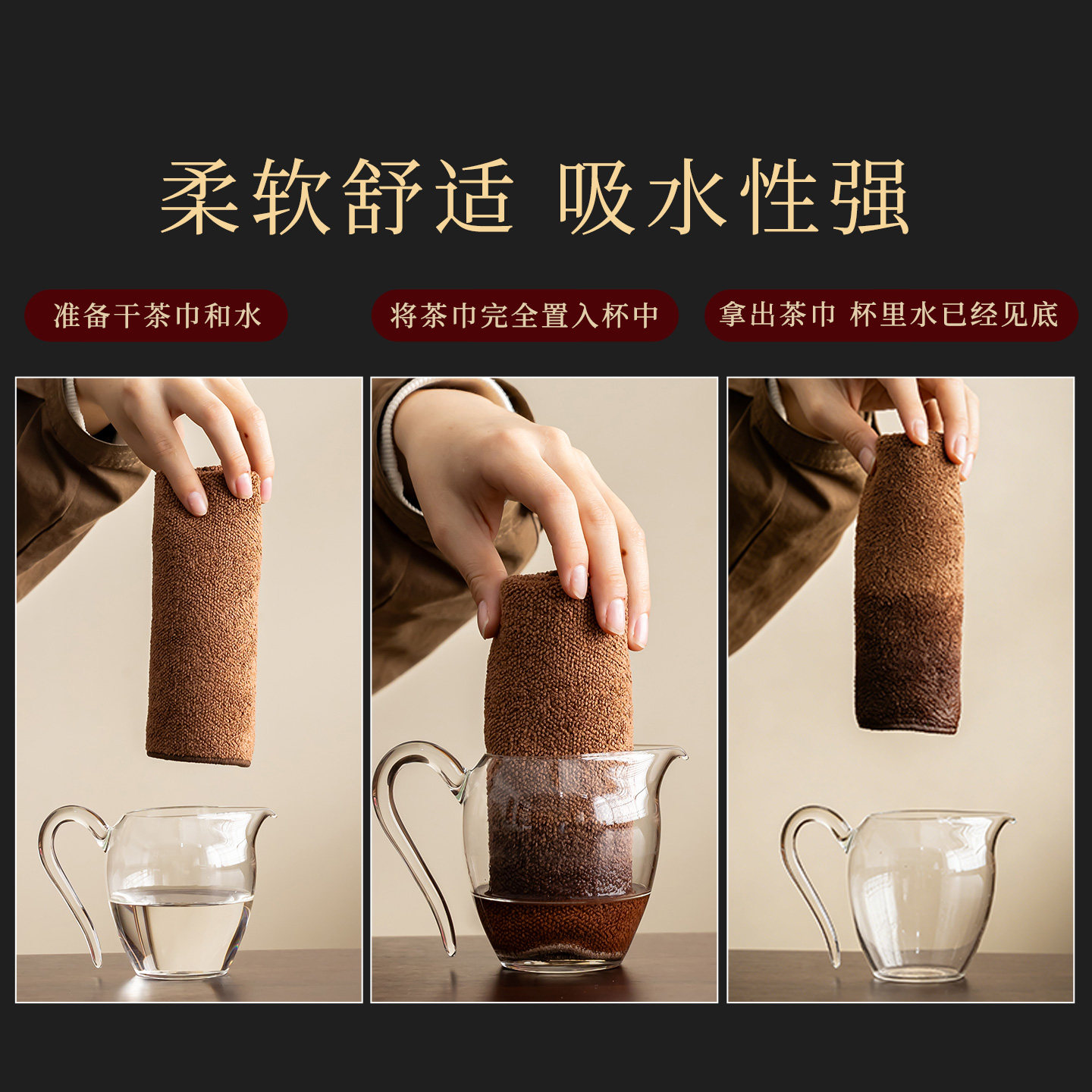 柔软舒适 吸水性强

准备干茶巾和水

将茶巾完全置入杯中

拿出茶巾 杯里水已经见底