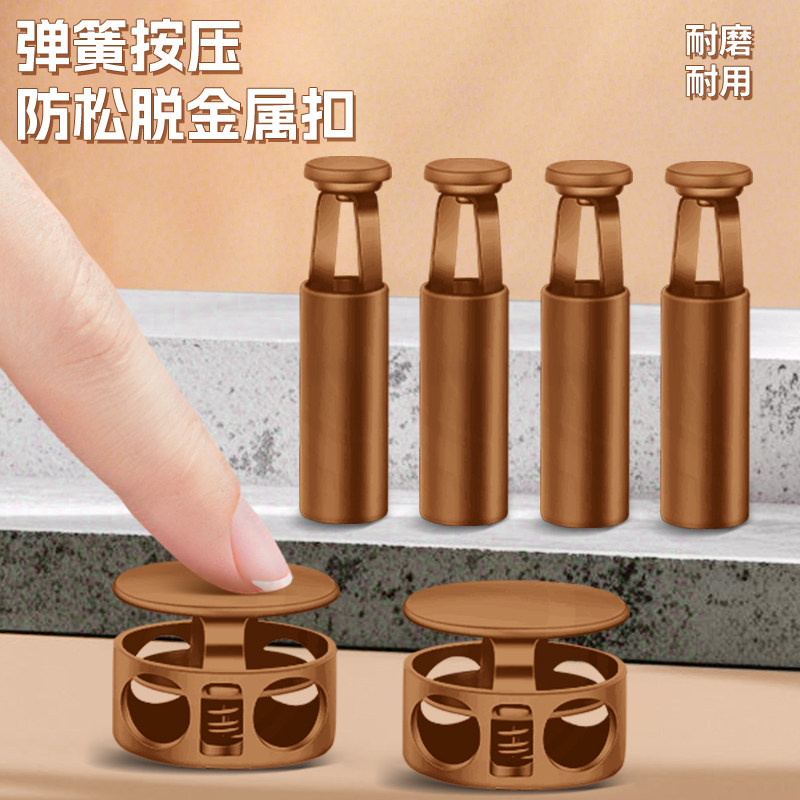 弹簧按压
防松脱金属扣

耐磨
耐用